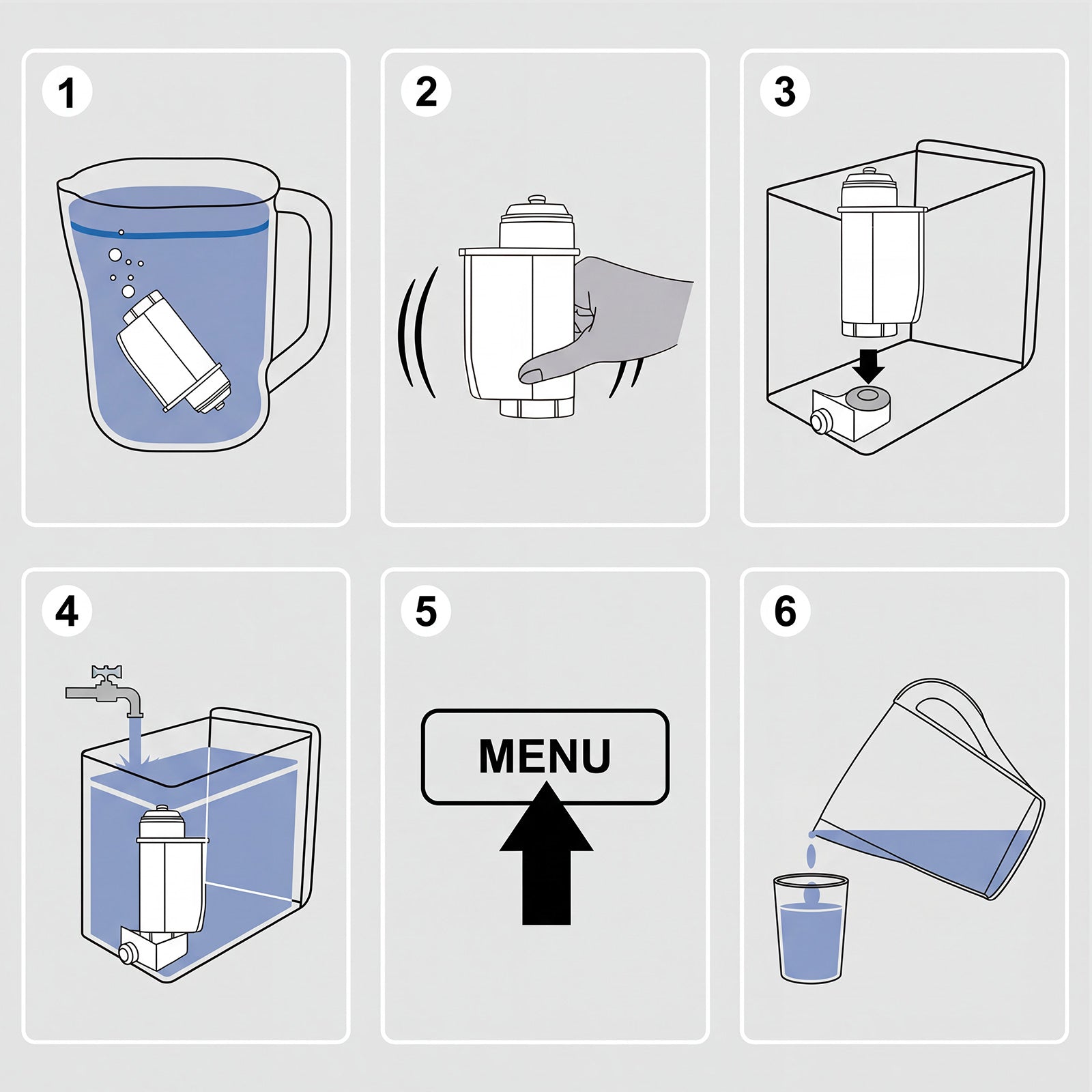 1

2

3

4

5

MENU

6