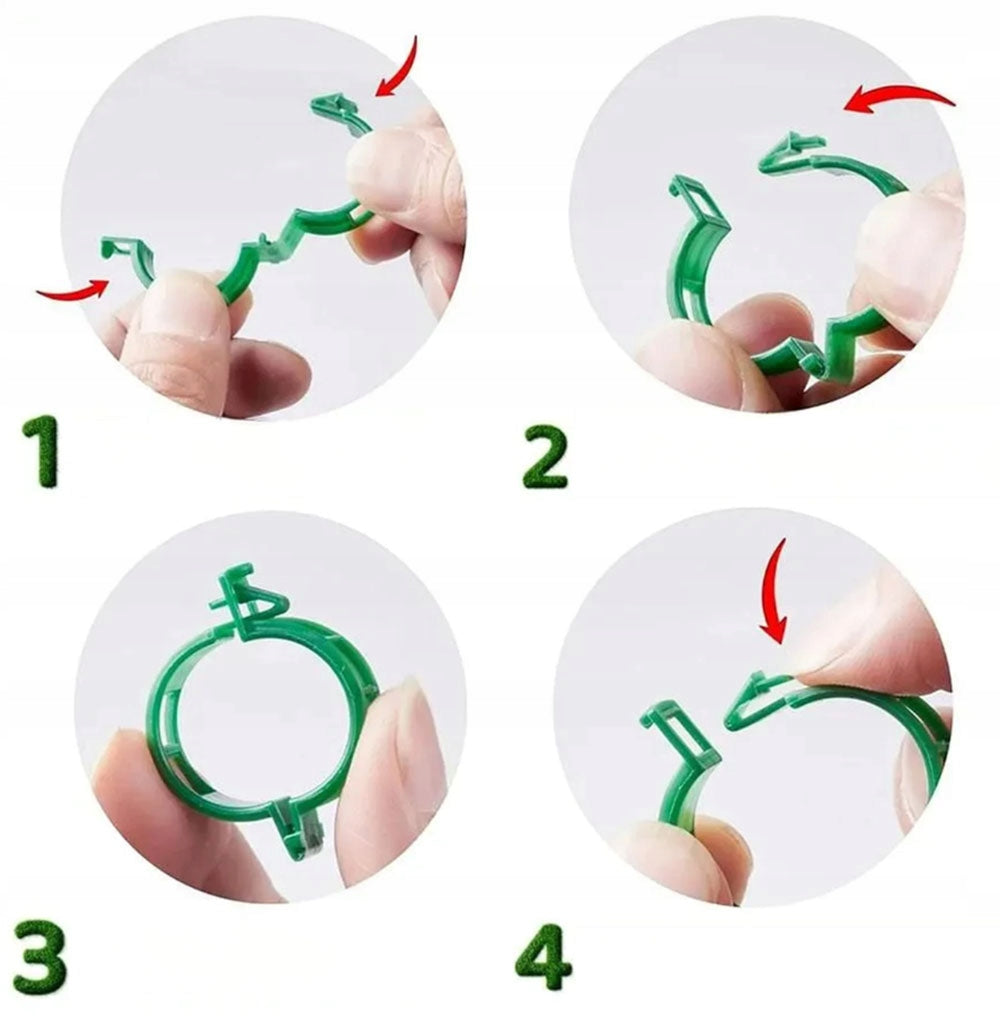 1

2

3

4