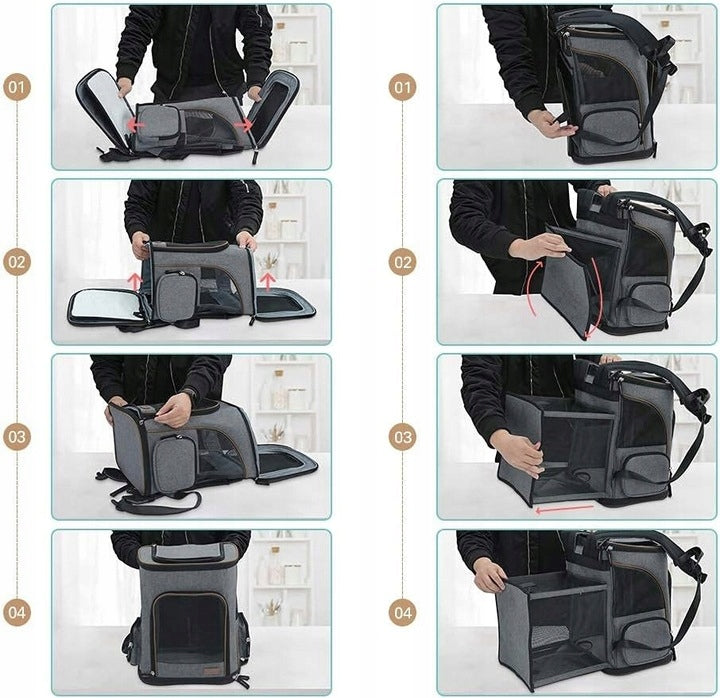 01
02
03
04
01
02
03
04