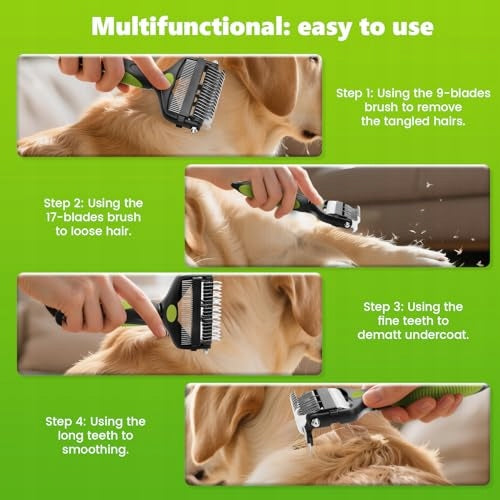 Multifunctional: easy to use

Step 1: Using the 9-blades brush to remove the tangled hairs.

Step 2: Using the 17-blades brush to loose hair.

Step 3: Using the fine teeth to dematt undercoat.

Step 4: Using the long teeth to smoothing.