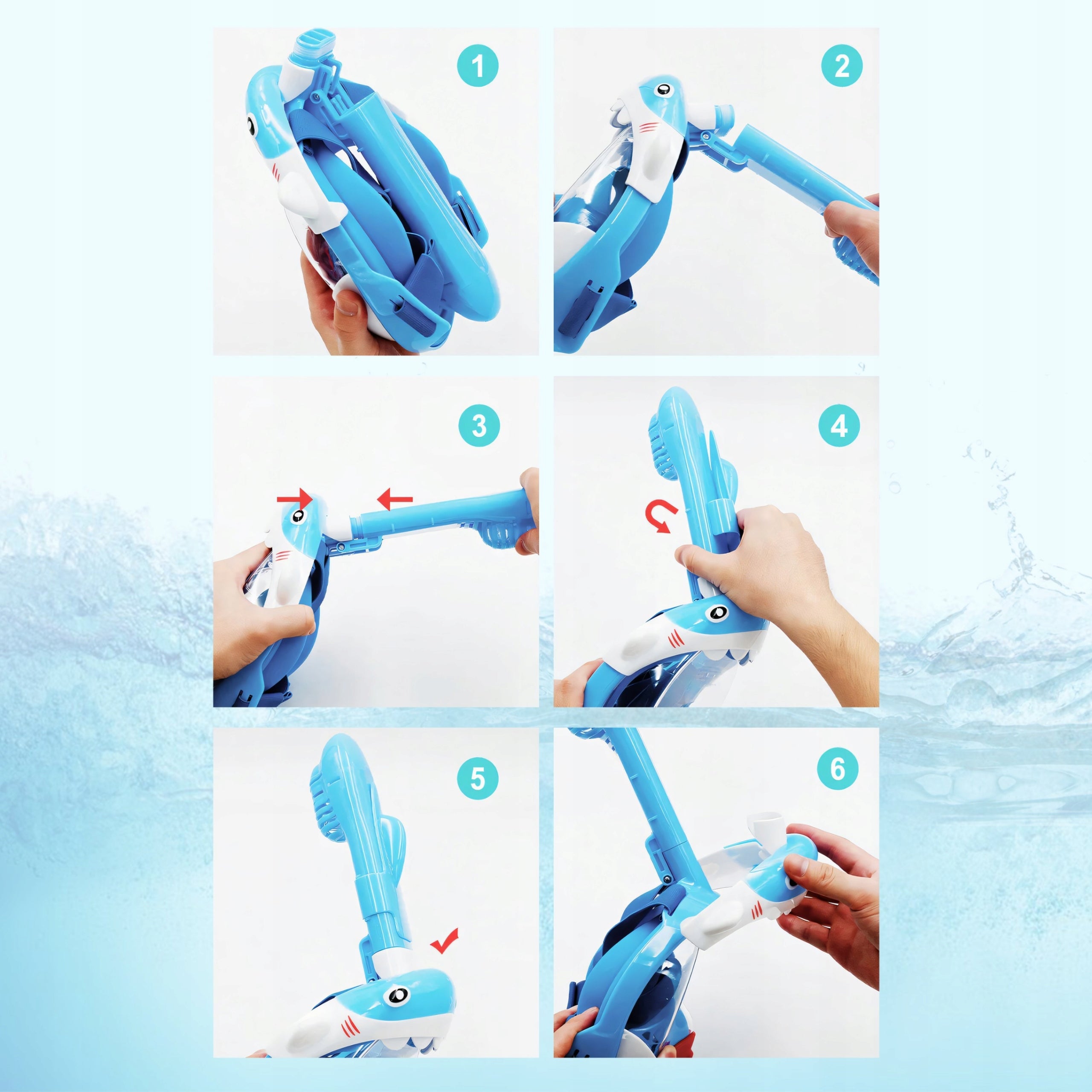 1

2

3

4

5

6