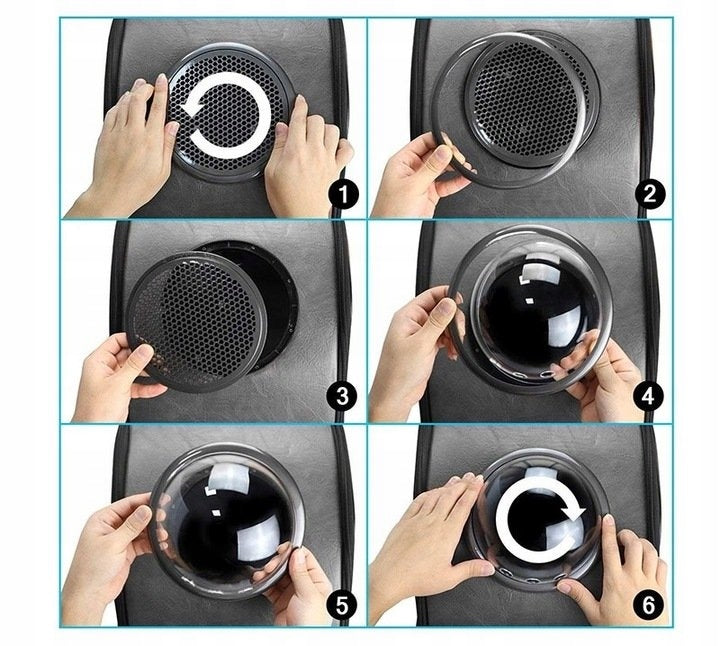 1

2

3

4

5

6