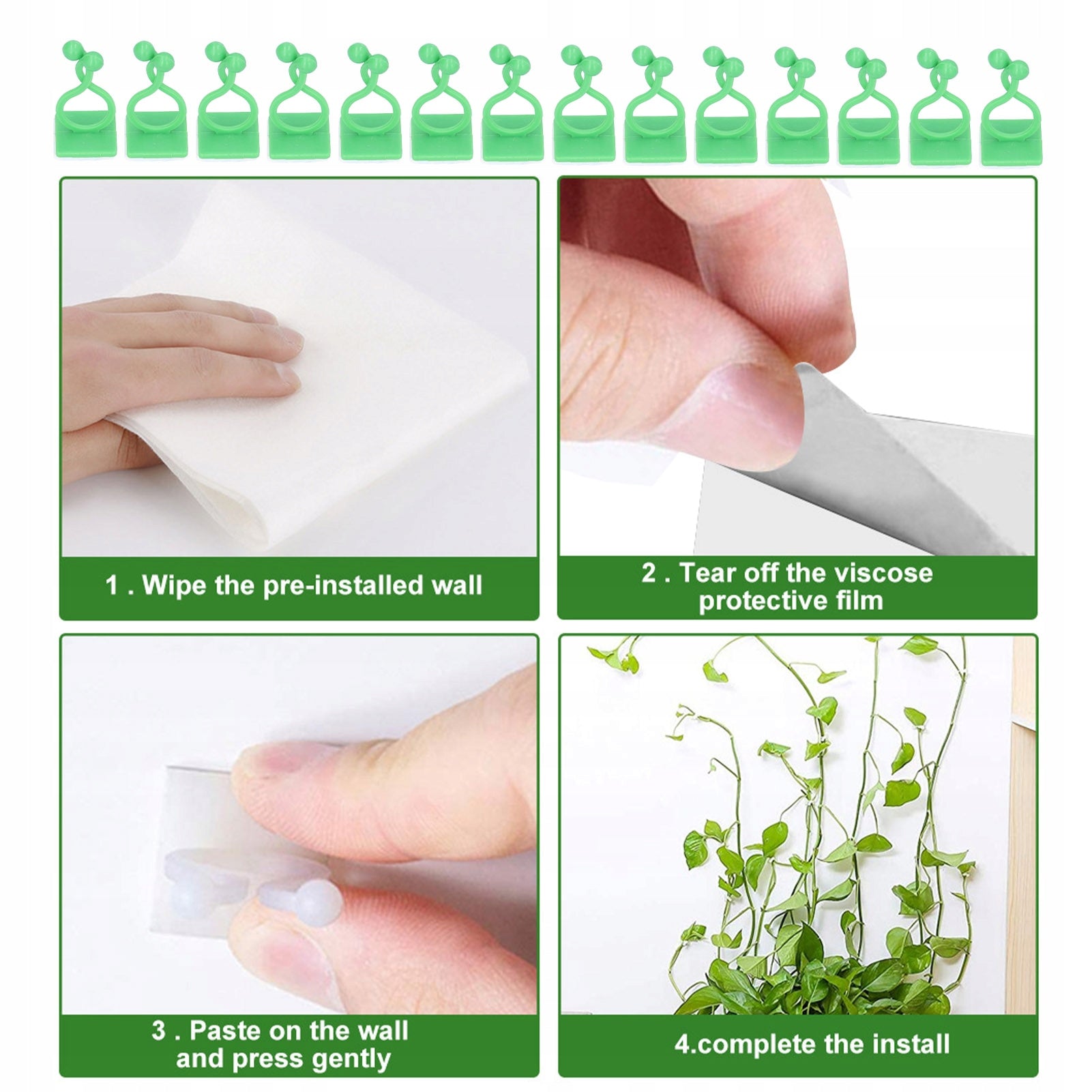 1 . Wipe the pre-installed wall

2 . Tear off the viscose protective film

3 . Paste on the wall and press gently

4.complete the install