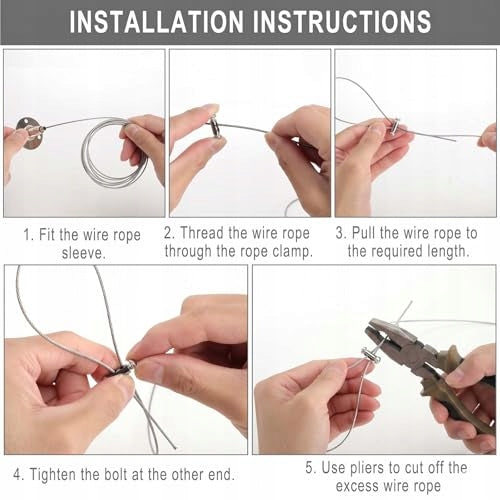 INSTALLATION INSTRUCTIONS

1. Fit the wire rope sleeve.

2. Thread the wire rope through the rope clamp.

3. Pull the wire rope to the required length.

4. Tighten the bolt at the other end.

5. Use pliers to cut off the excess wire rope