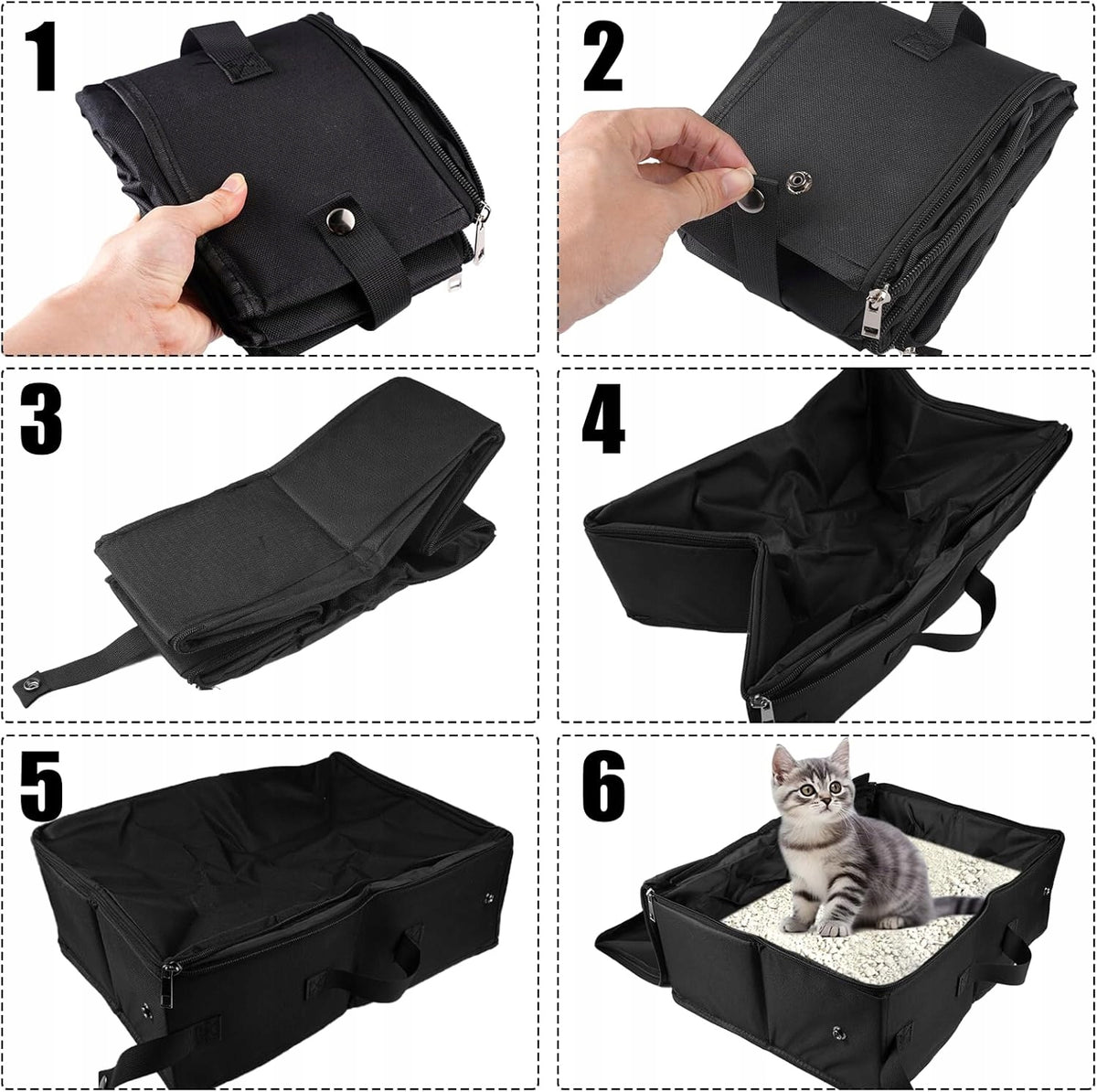 1

2

3

4

5

6