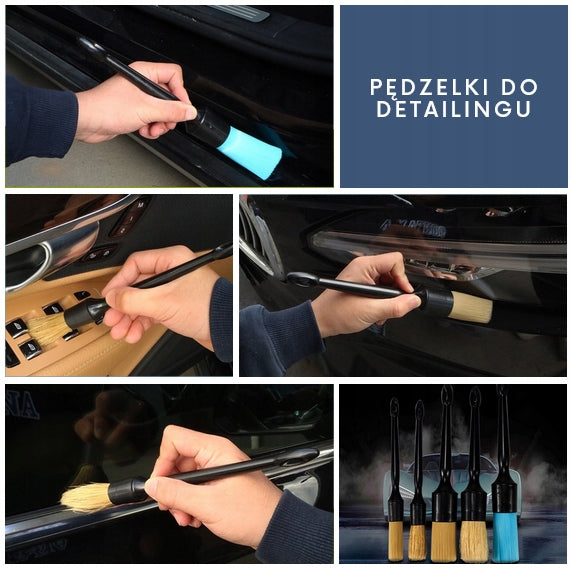 PĘDZELKI DO DETAILINGU