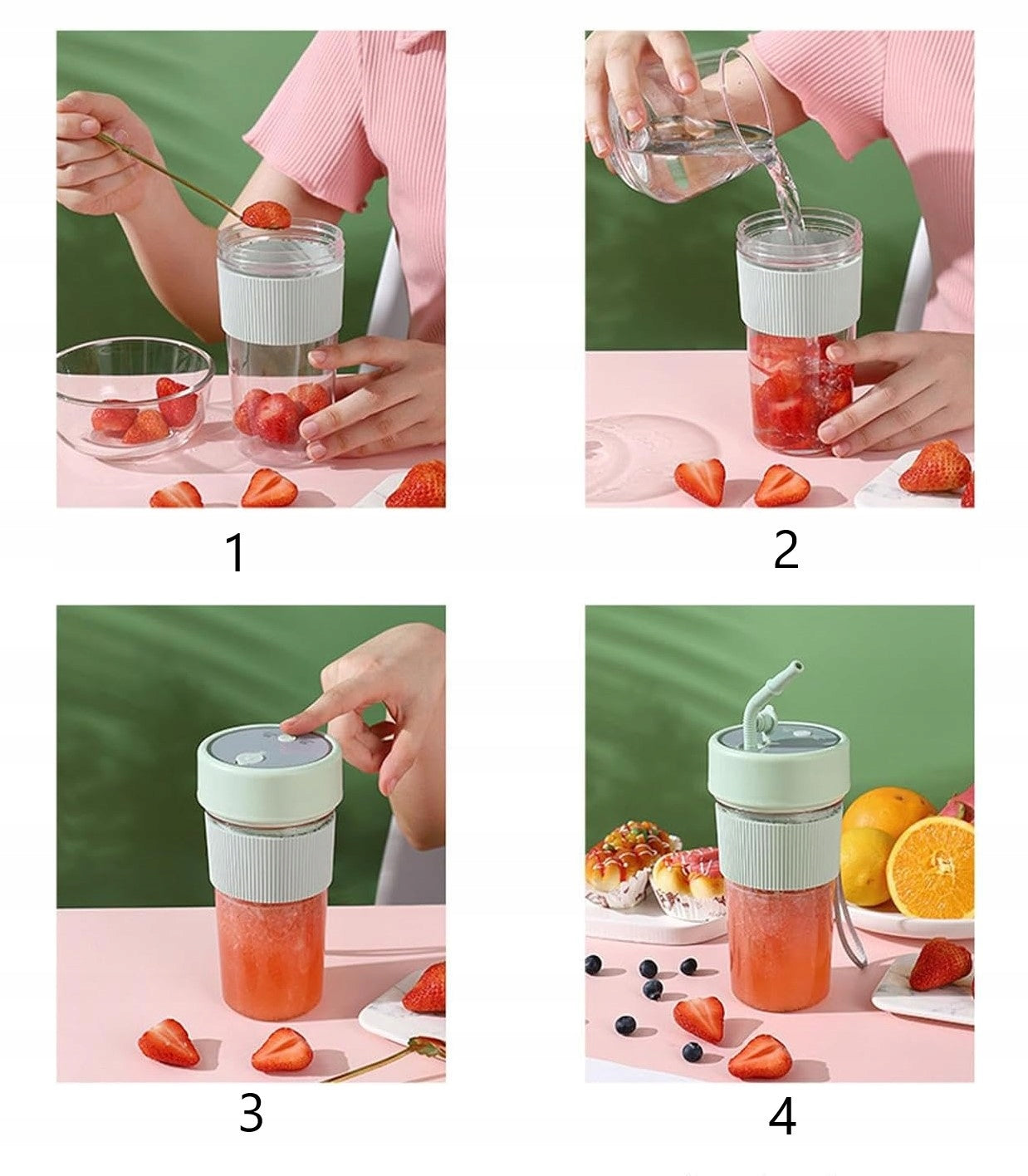 1

2

3

4