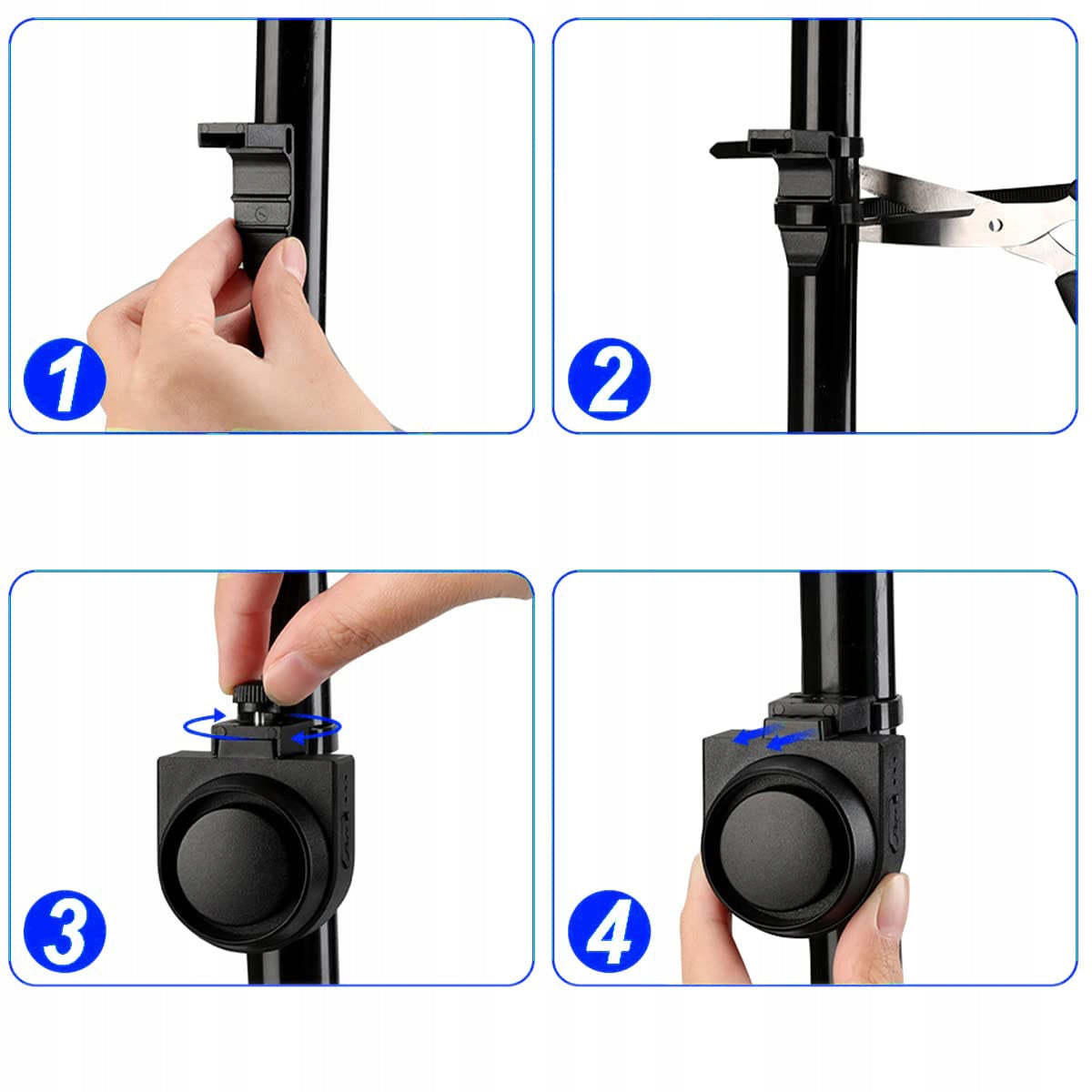 1

2

3

4