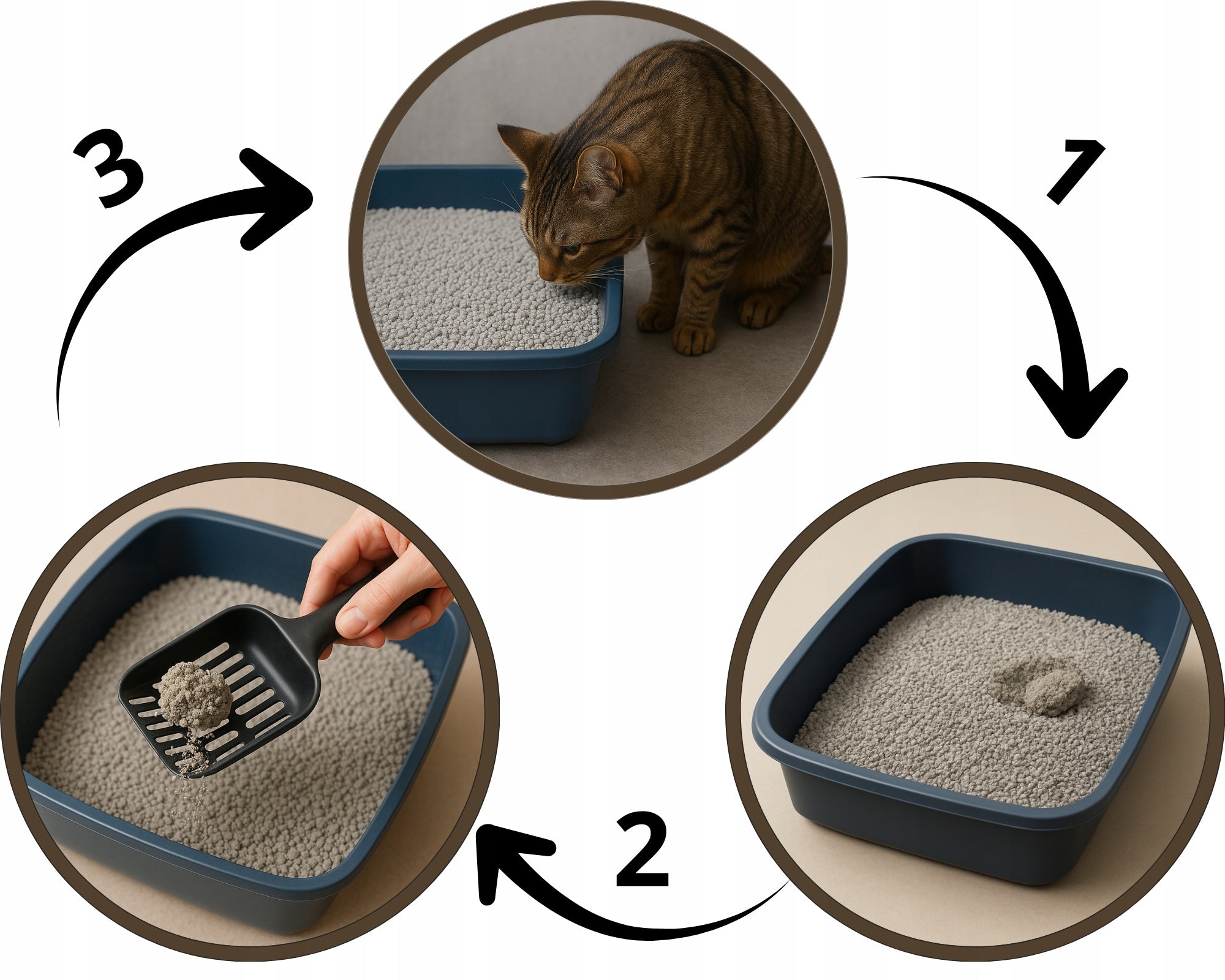 3

1

2