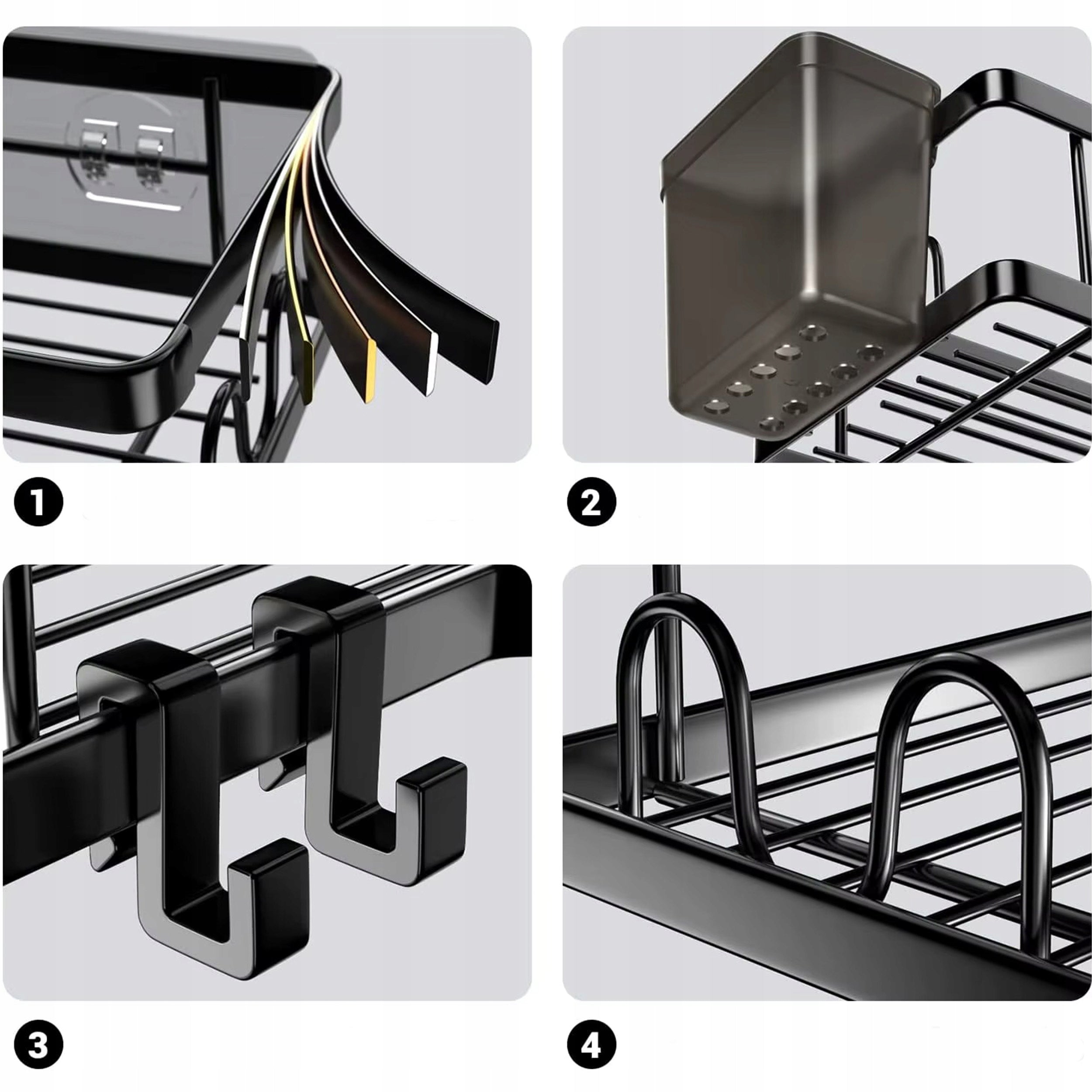 1

2

3

4