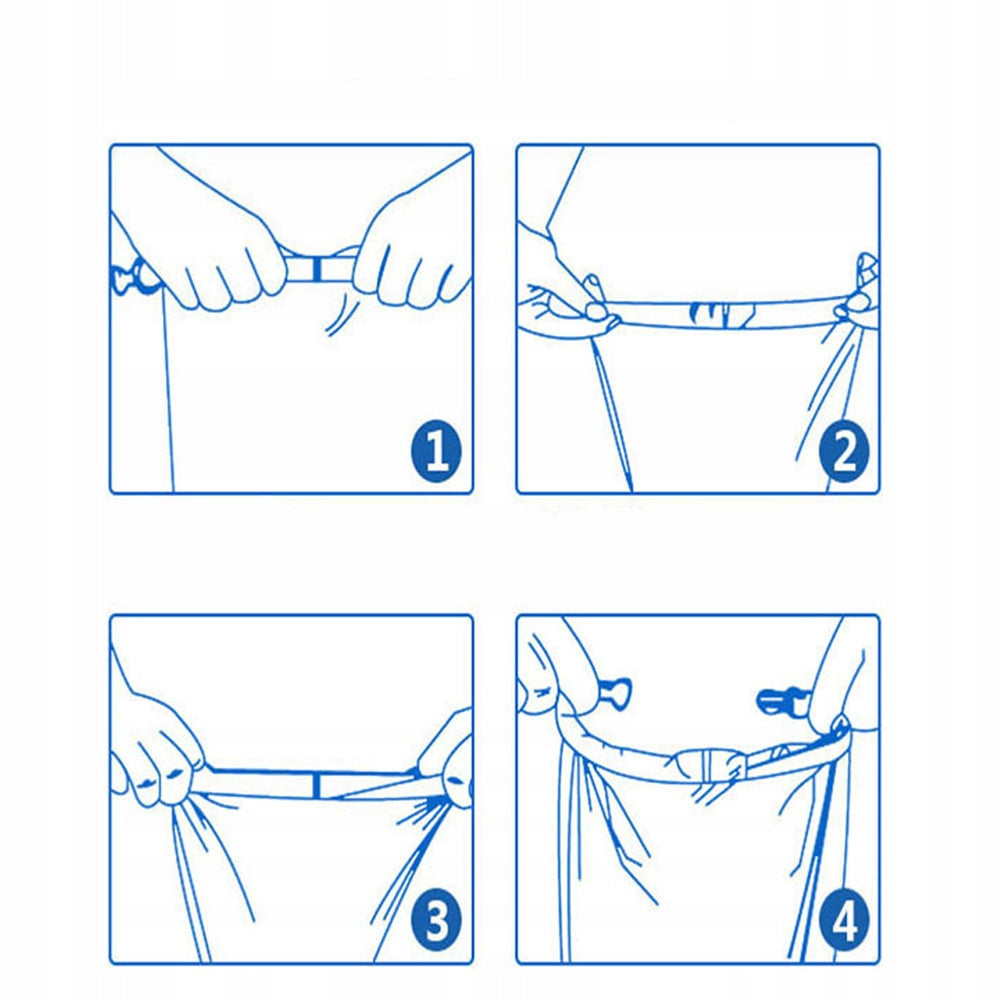 1

2

3

4