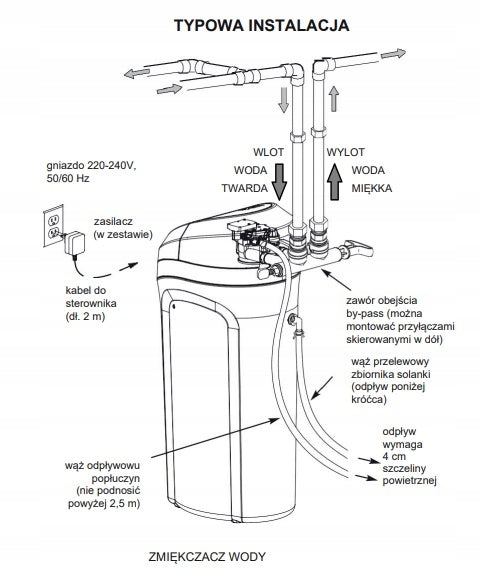 TYPOWA INSTALACJA

WLOT

WODA

TWARDA

WYLOT

WODA

MIĘKKA

gniazdo 220-240V, 50/60 Hz

zasilacz (w zestawie)

kabel do sterownika (dł. 2 m)

zawór obejścia by-pass (można montować przyłączami skierowanymi w dół)

wąż przelewowy zbiornika solanki (odpływ poniżej króćca)

odpływ wymaga 4 cm szczeliny powietrznej

wąż odpływowu popłuczyn (nie podnosić powyżej 2,5 m)

ZMIĘKCZACZ WODY