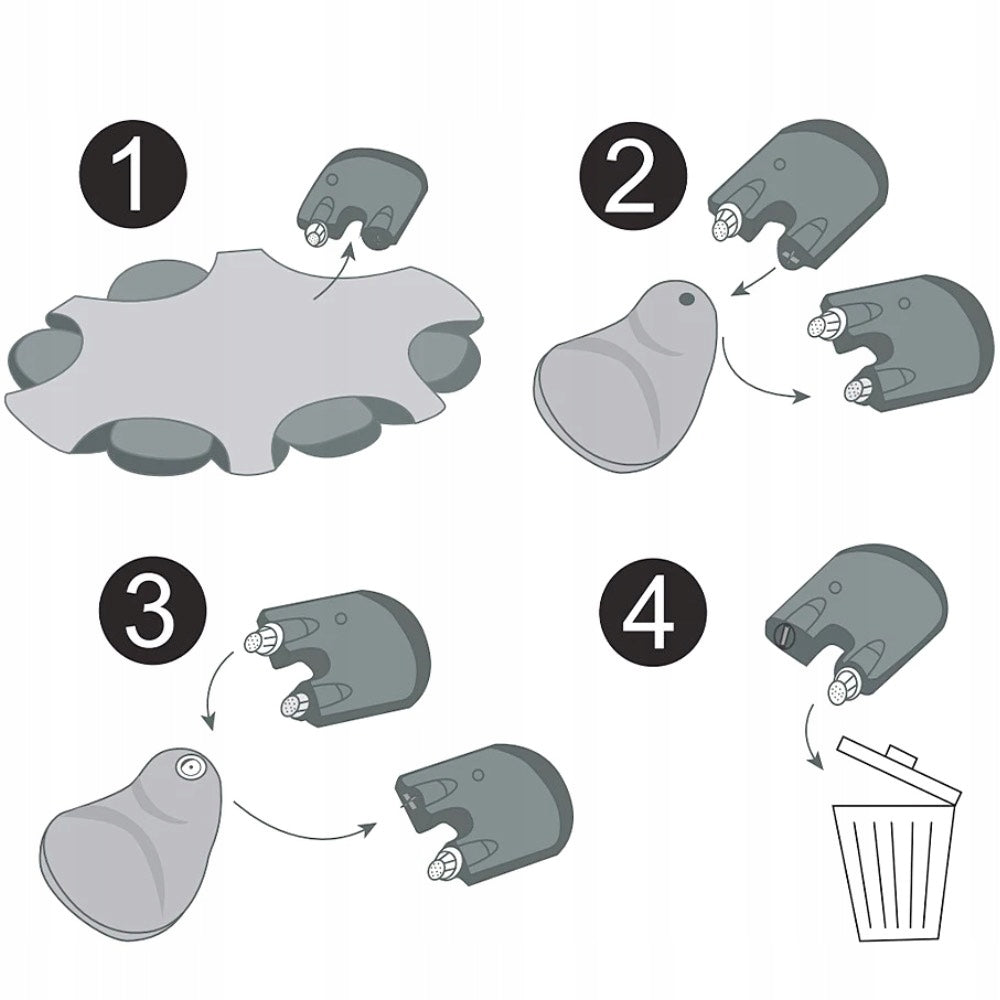 1

2

3

4