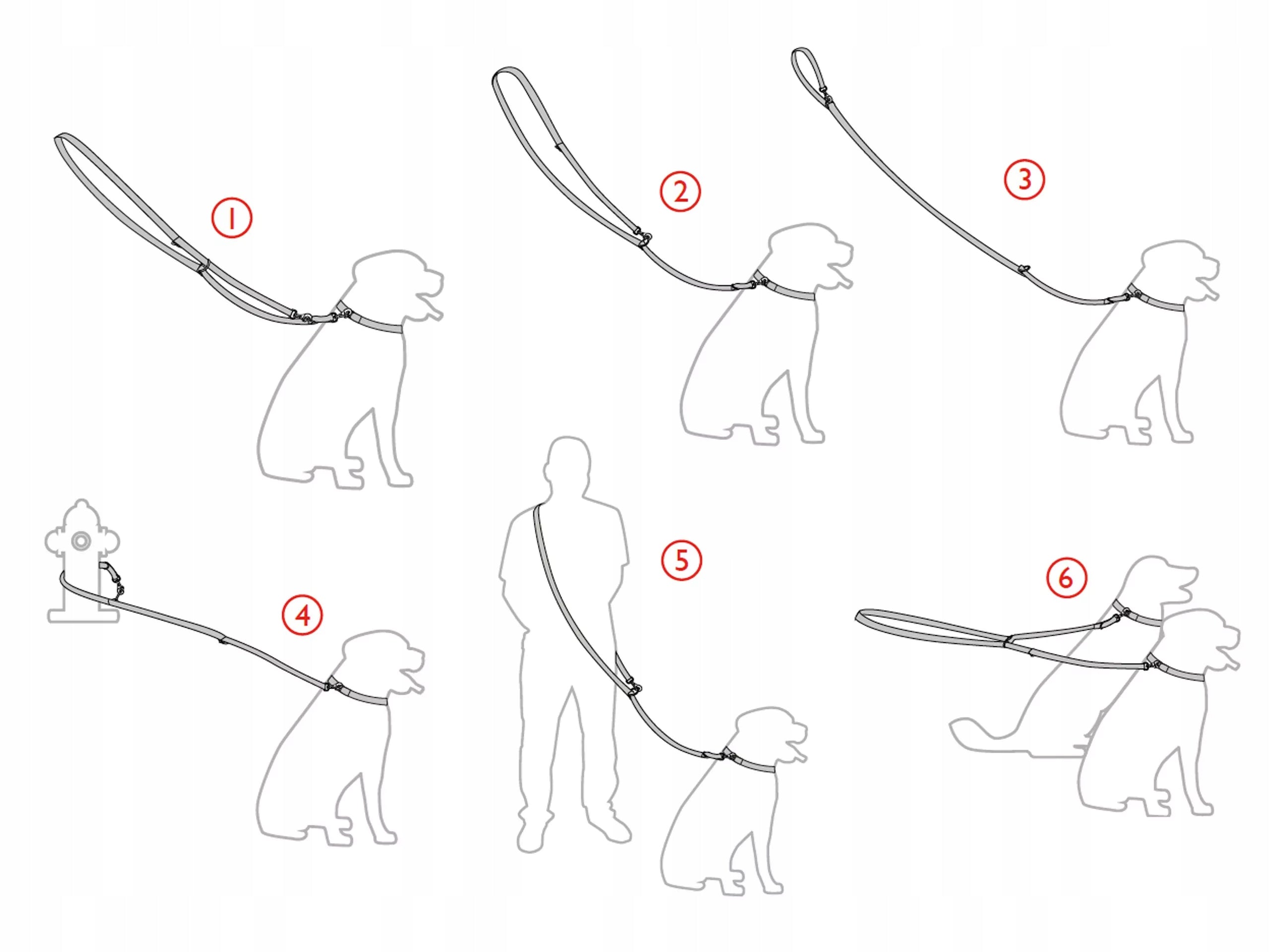 1

2

3

4

5

6