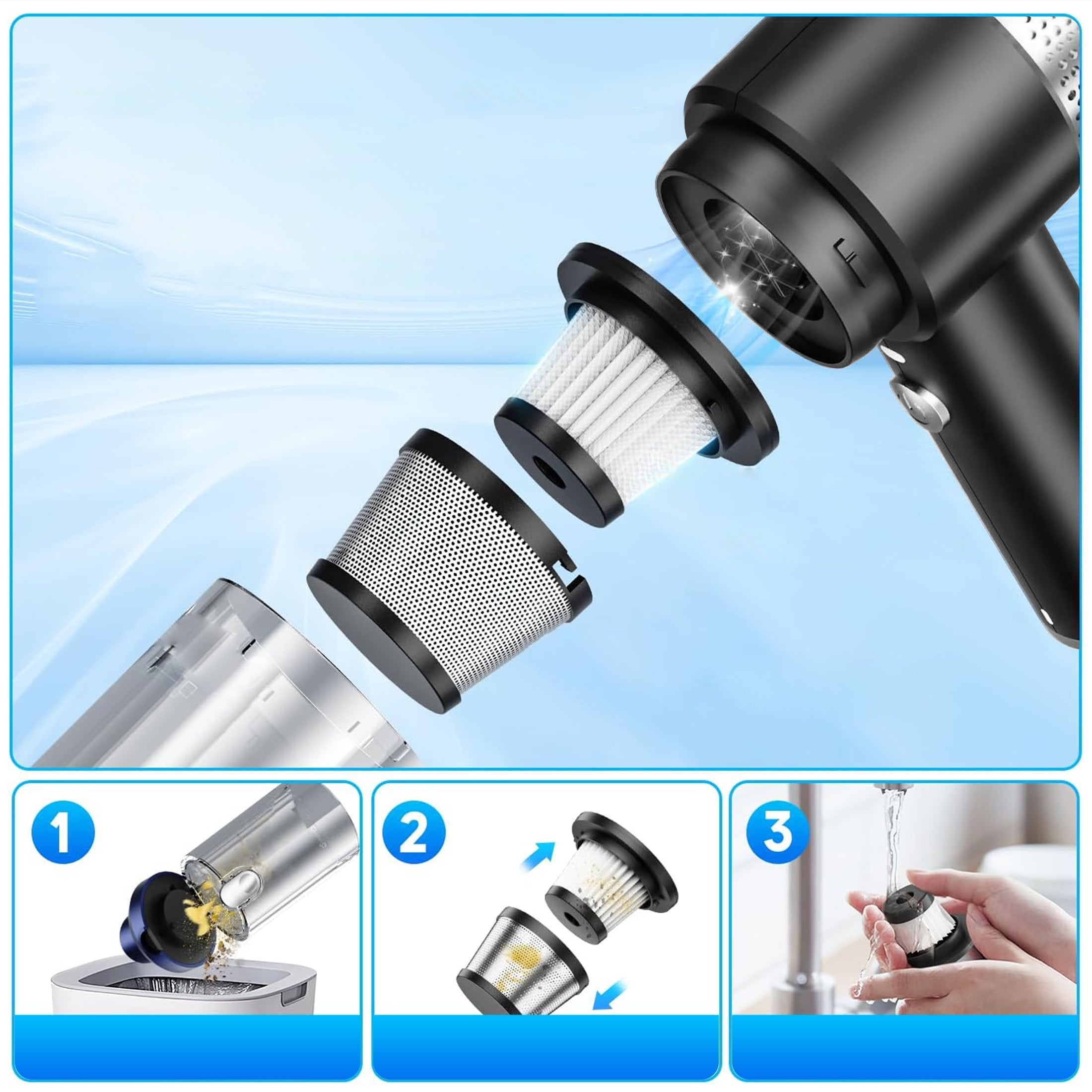 1

2

3