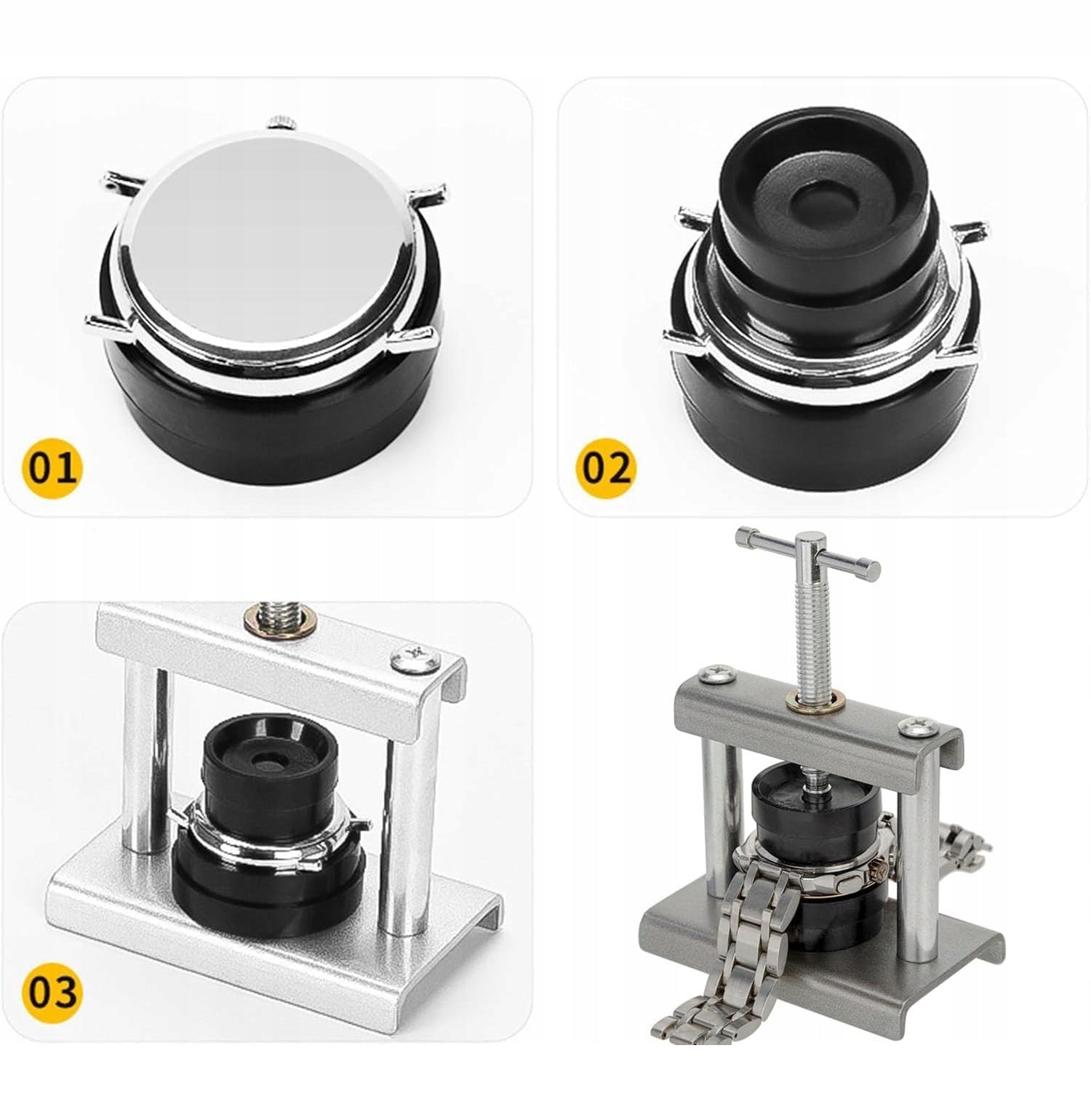 01

02

03