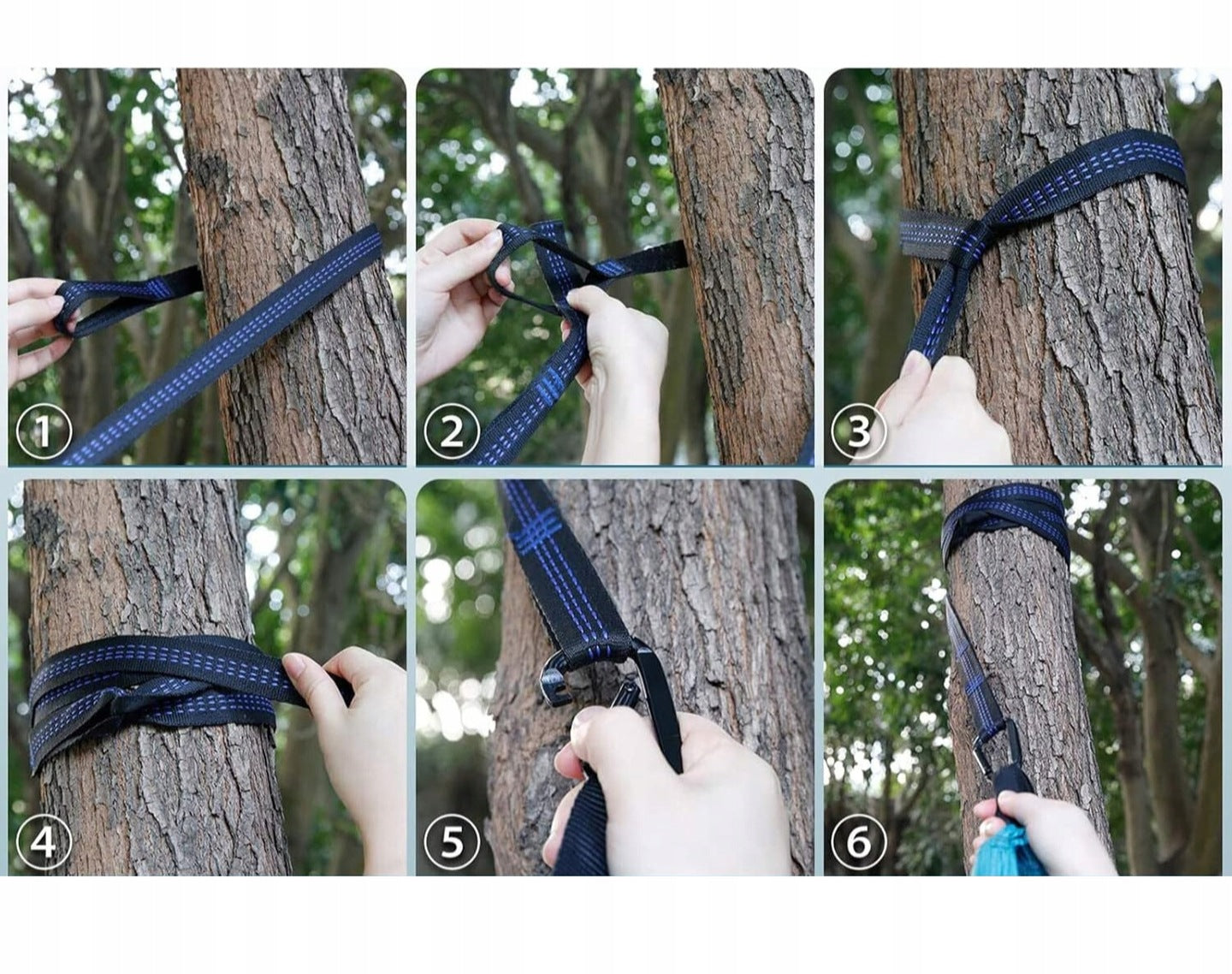 1
2
3
4
5
6