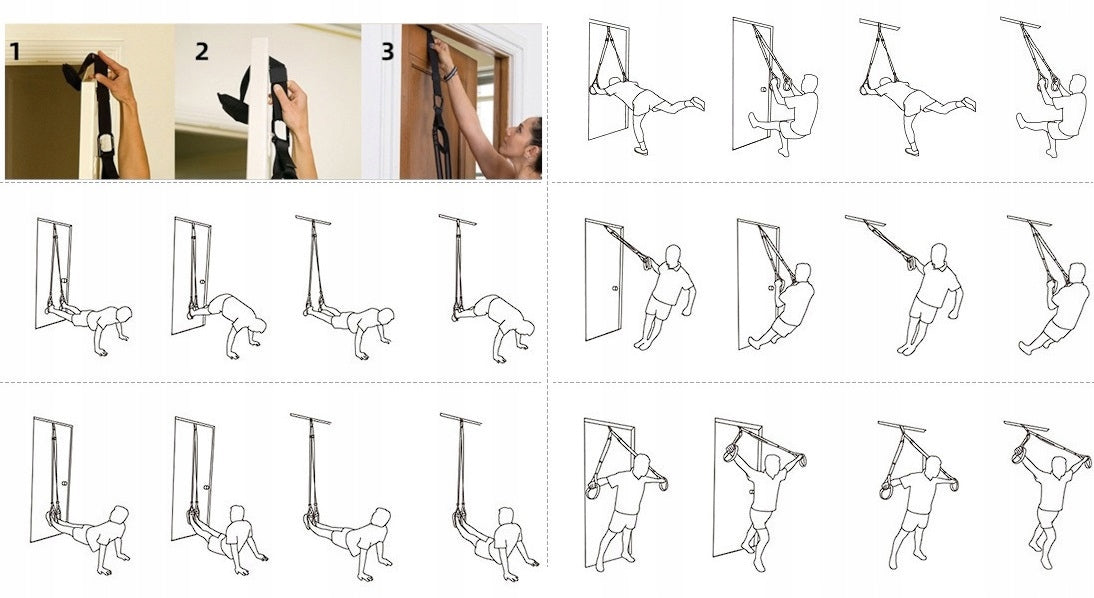 1
2
3