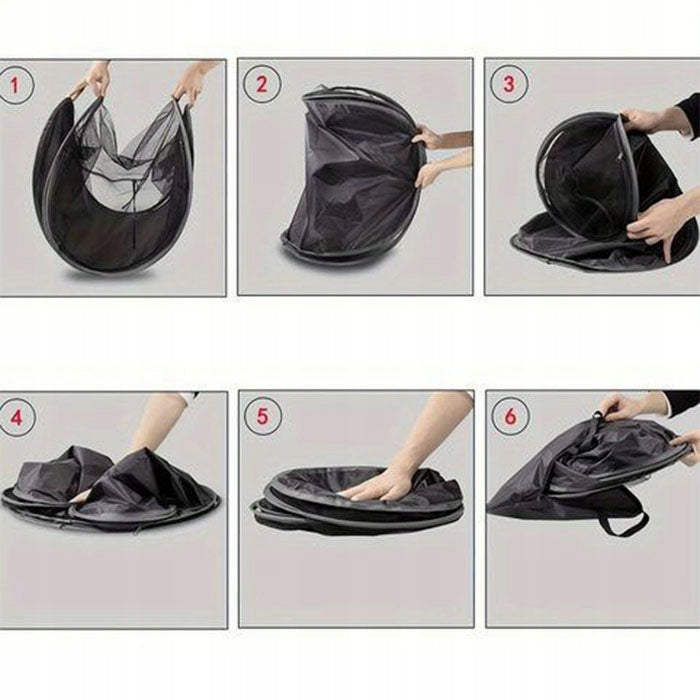 1

2

3

4

5

6