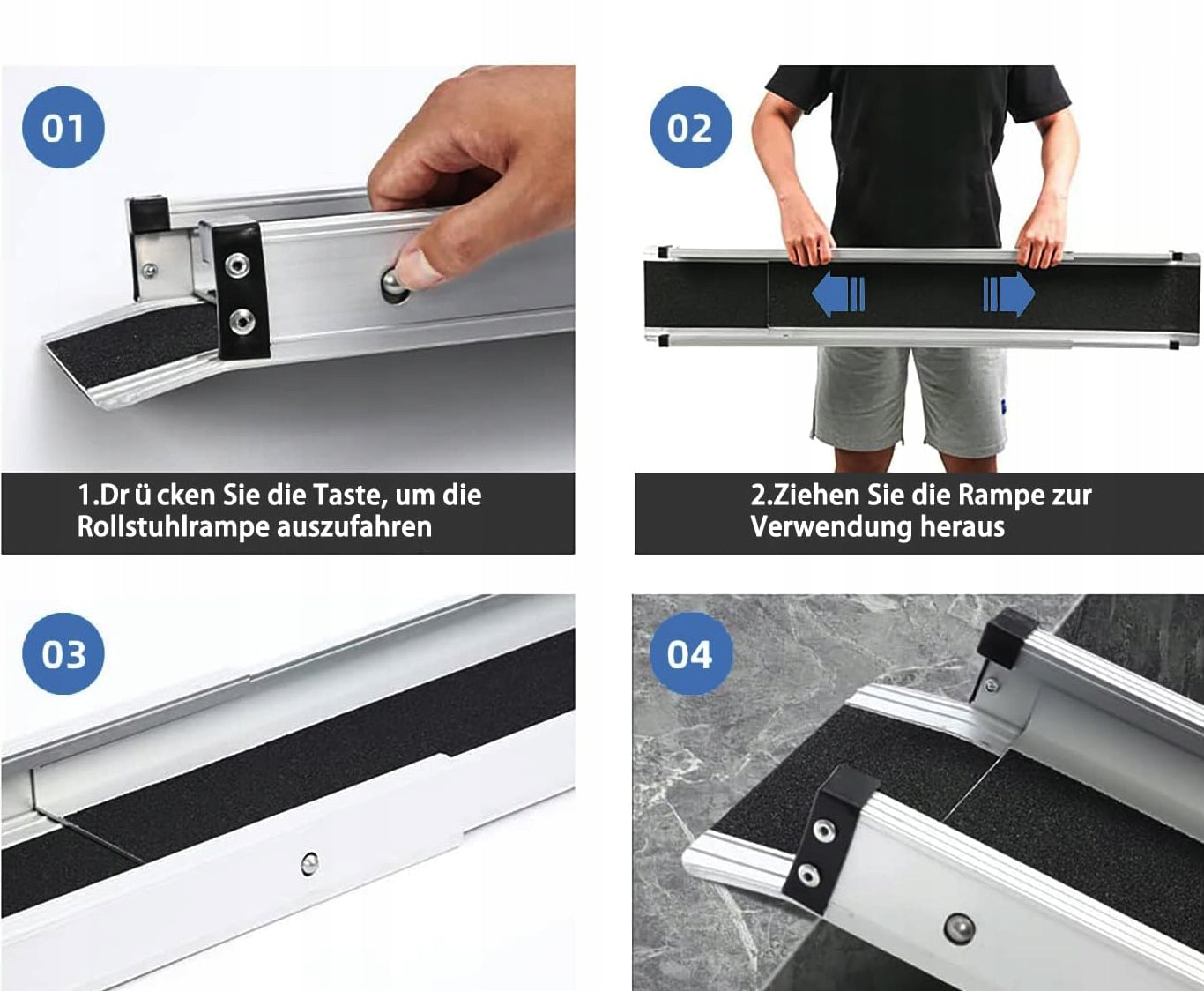 01

1.Dr ü cken Sie die Taste, um die Rollstuhlrampe auszufahren

02

2.Ziehen Sie die Rampe zur Verwendung heraus

03

04