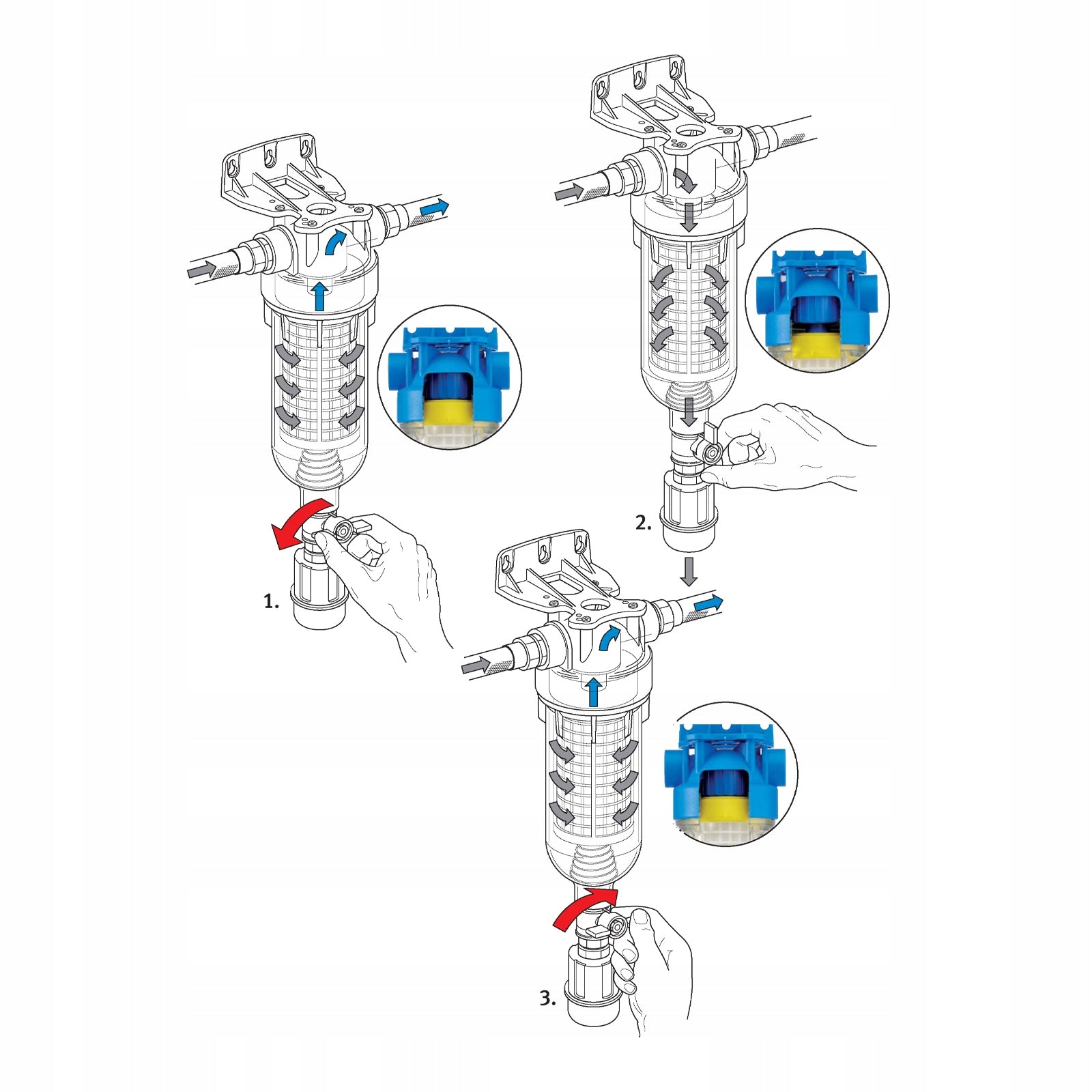 1.

2.

3.