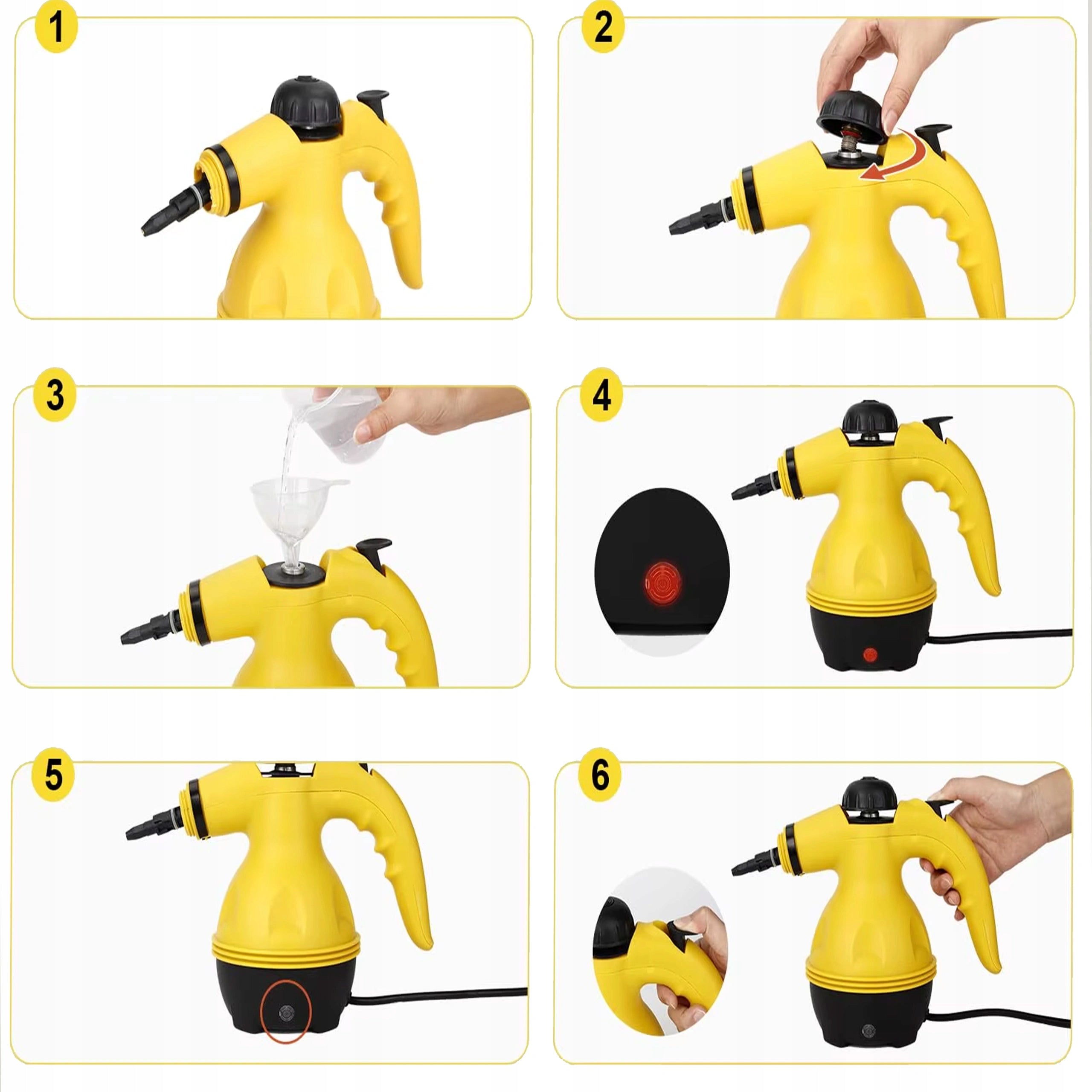 1

2

3

4

5

6