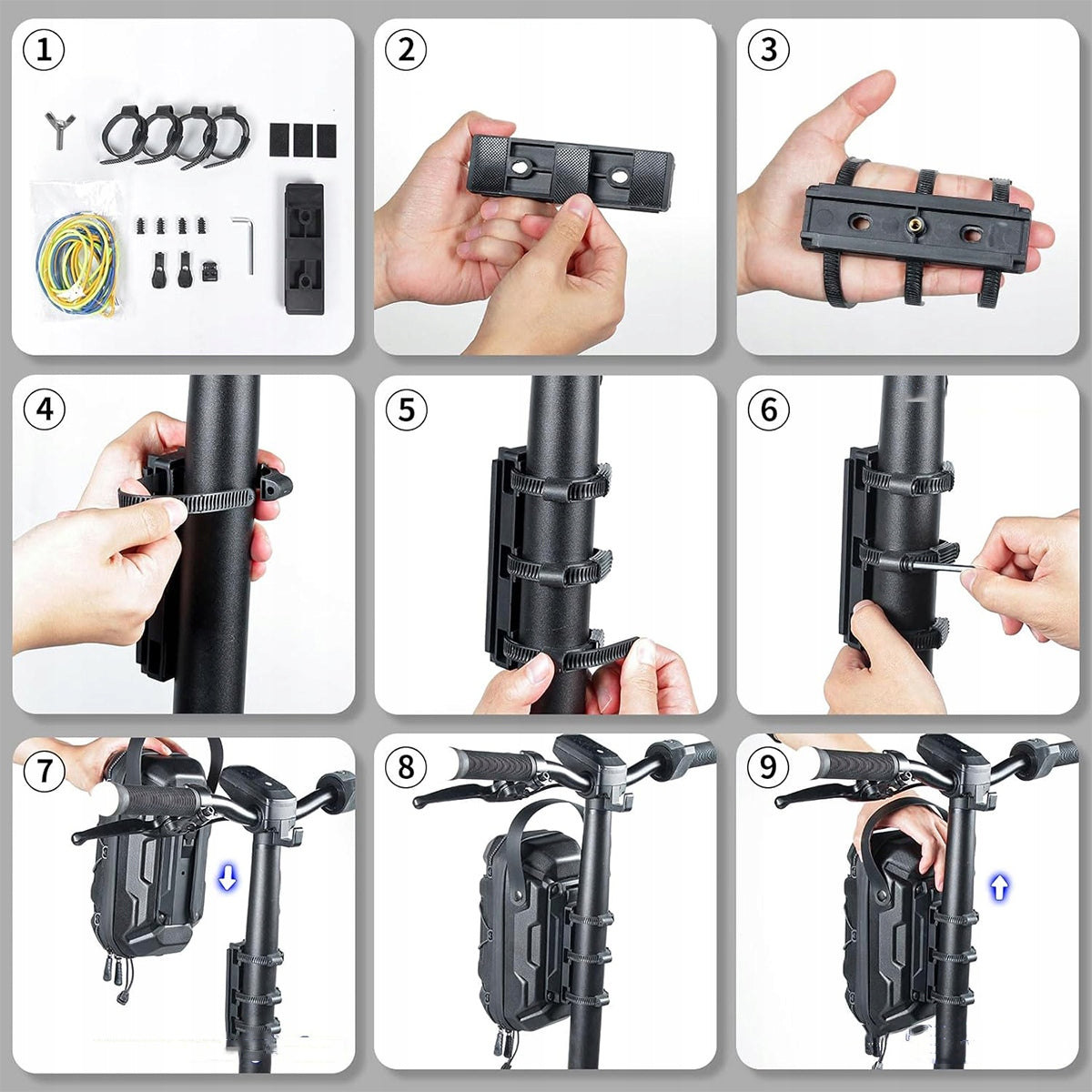 ①

②

③

④

⑤

⑥

⑦

⑧

⑨