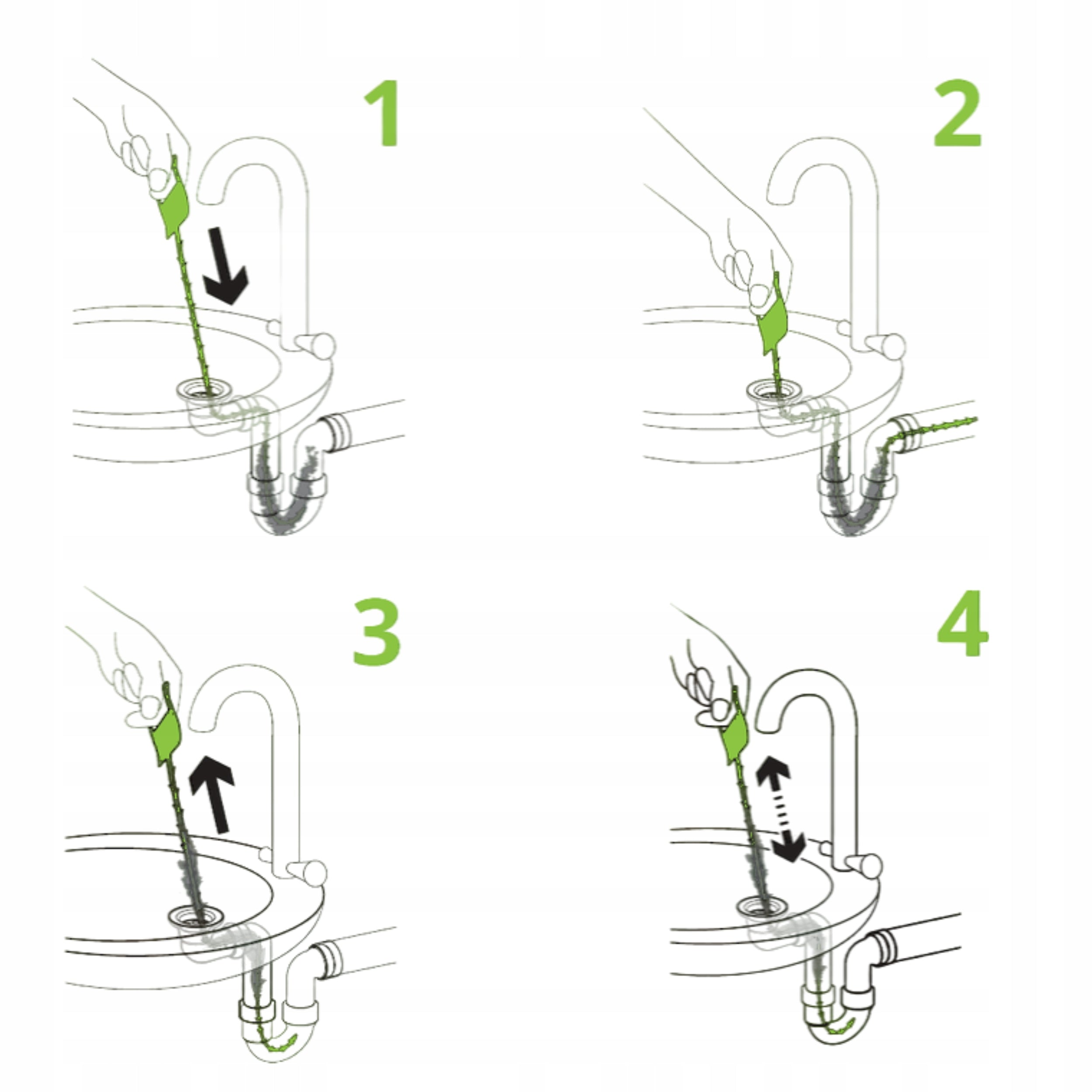 1

2

3

4