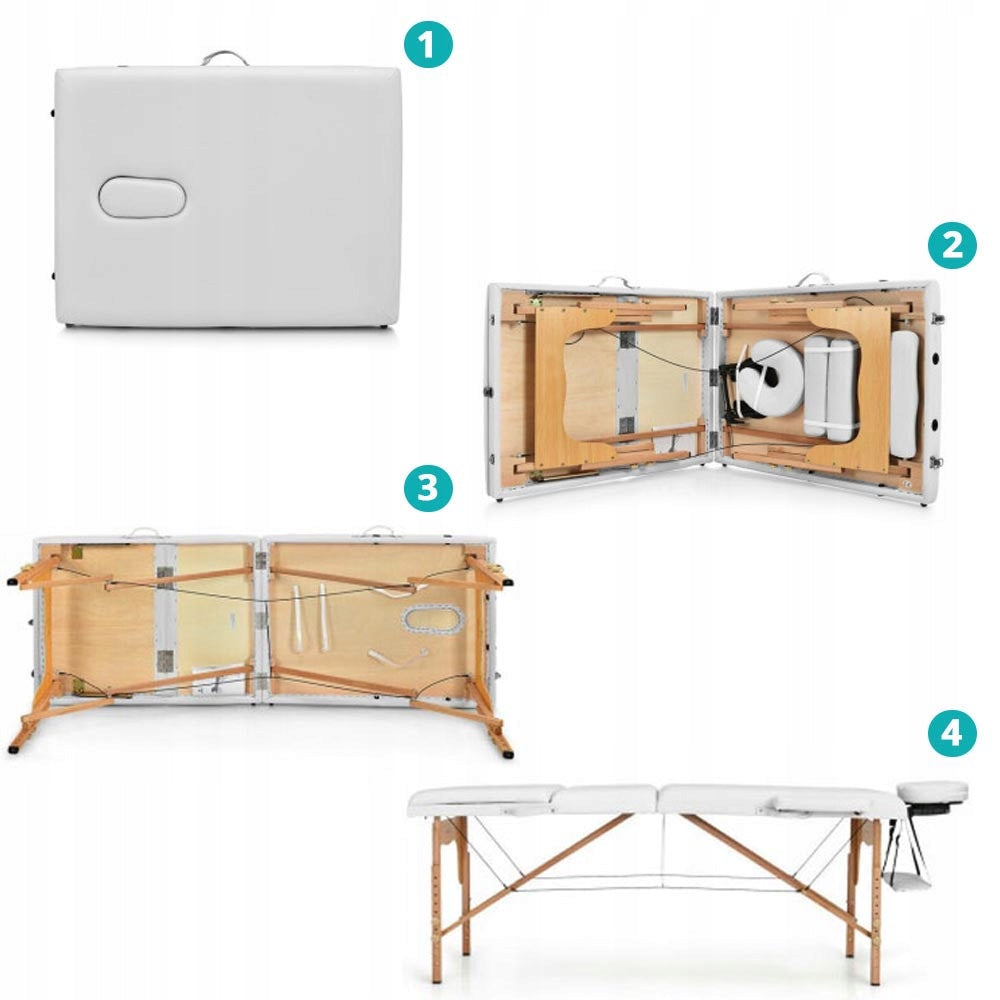 1

2

3

4