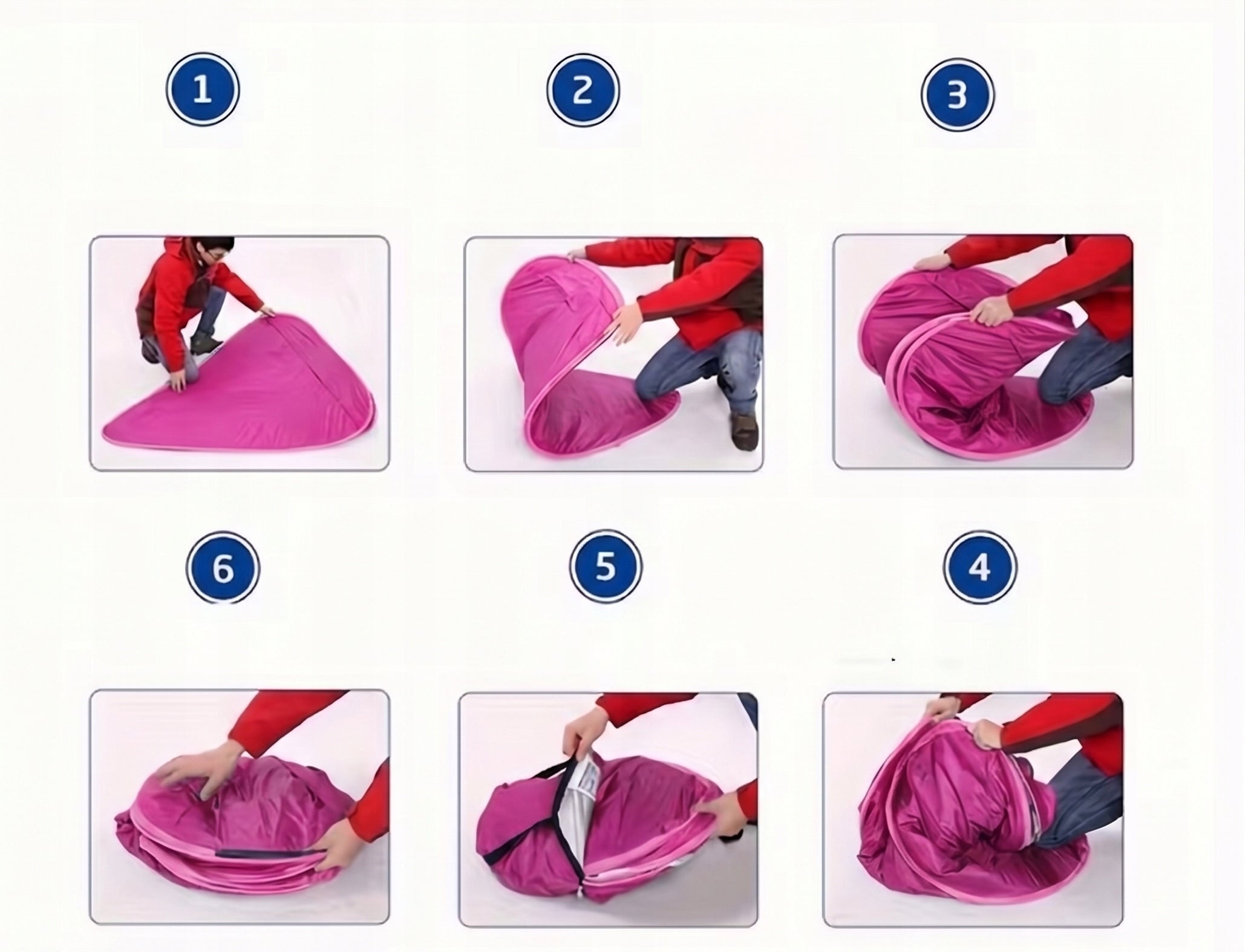 1

2

3

6

5

4