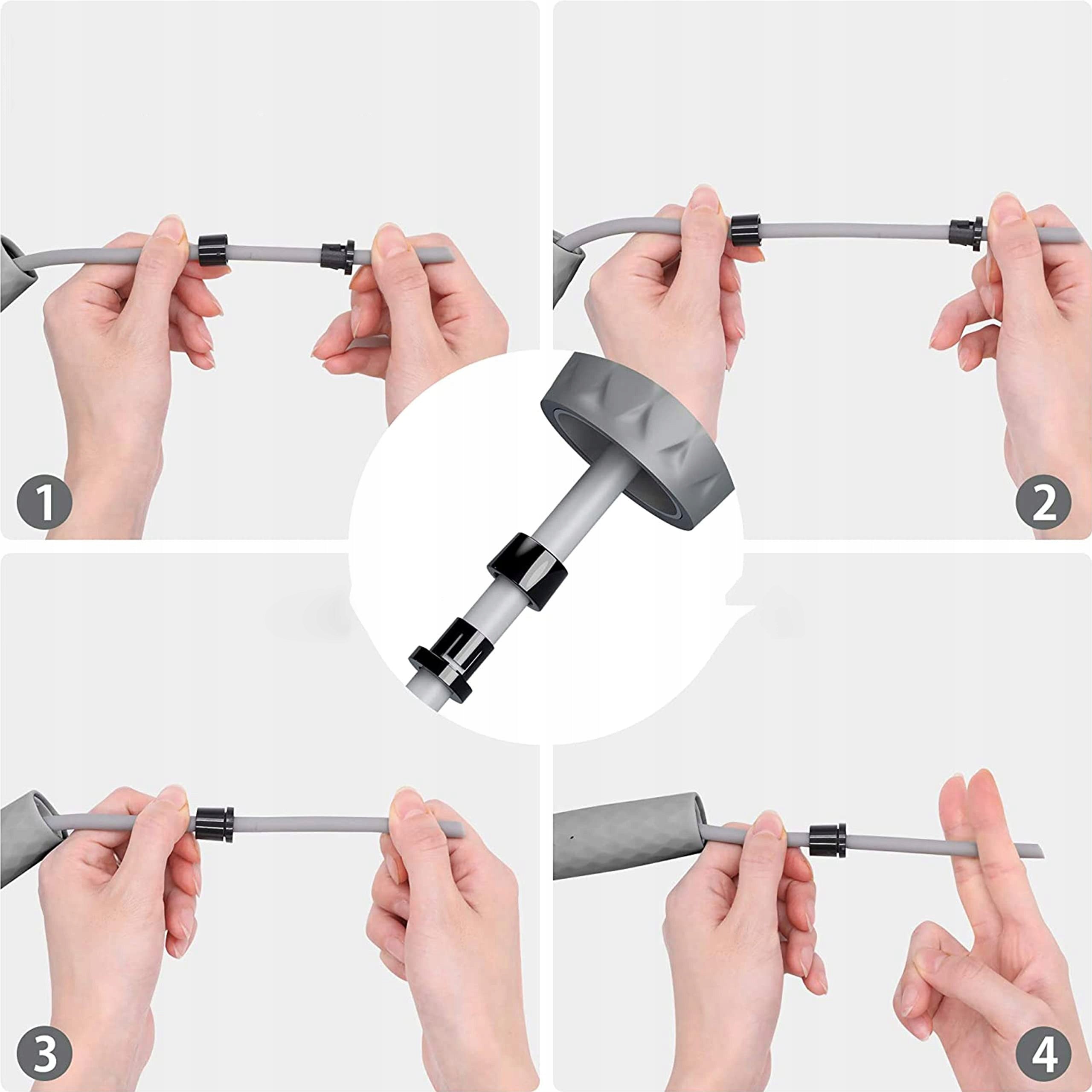 1

2

3

4