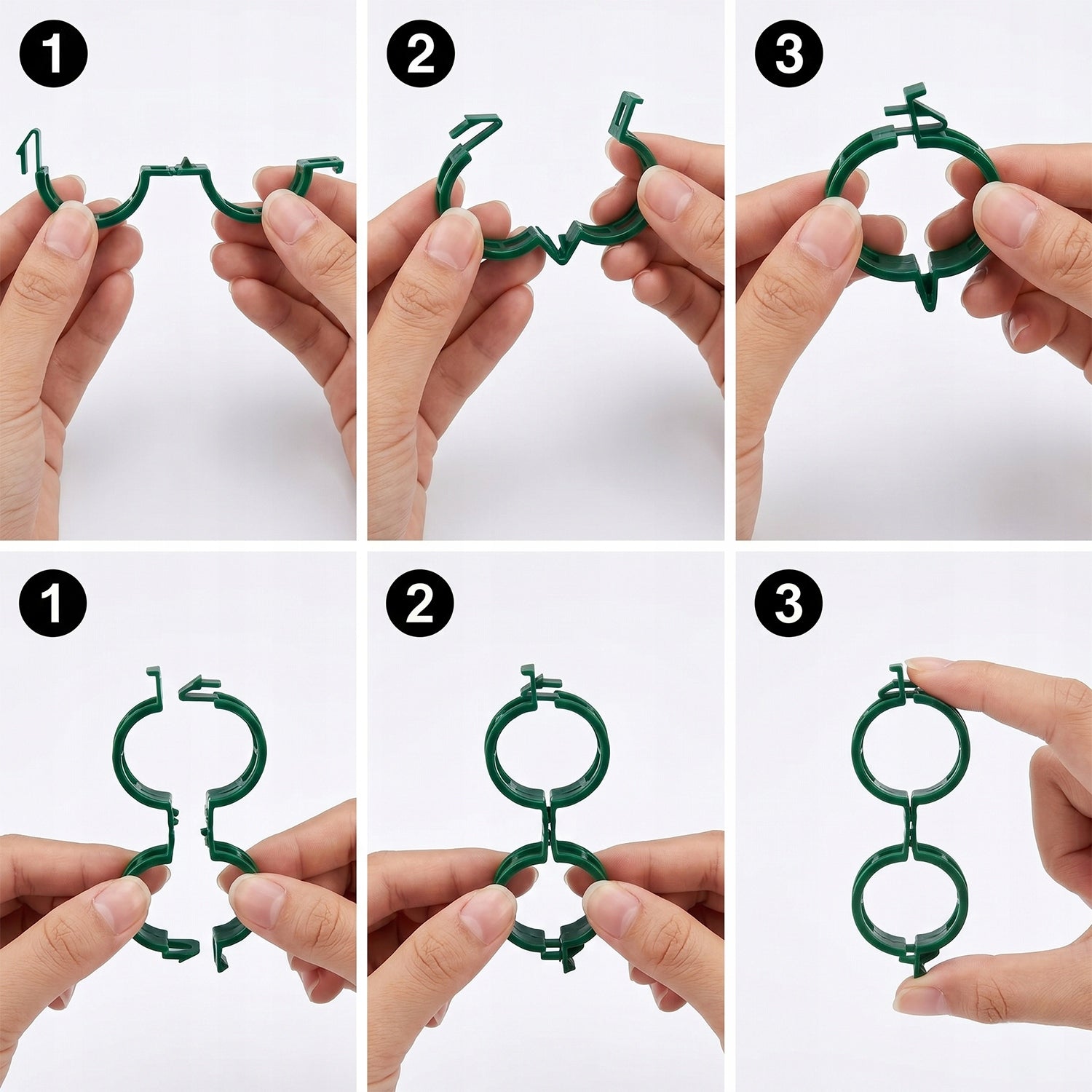 1
2
3
1
2
3