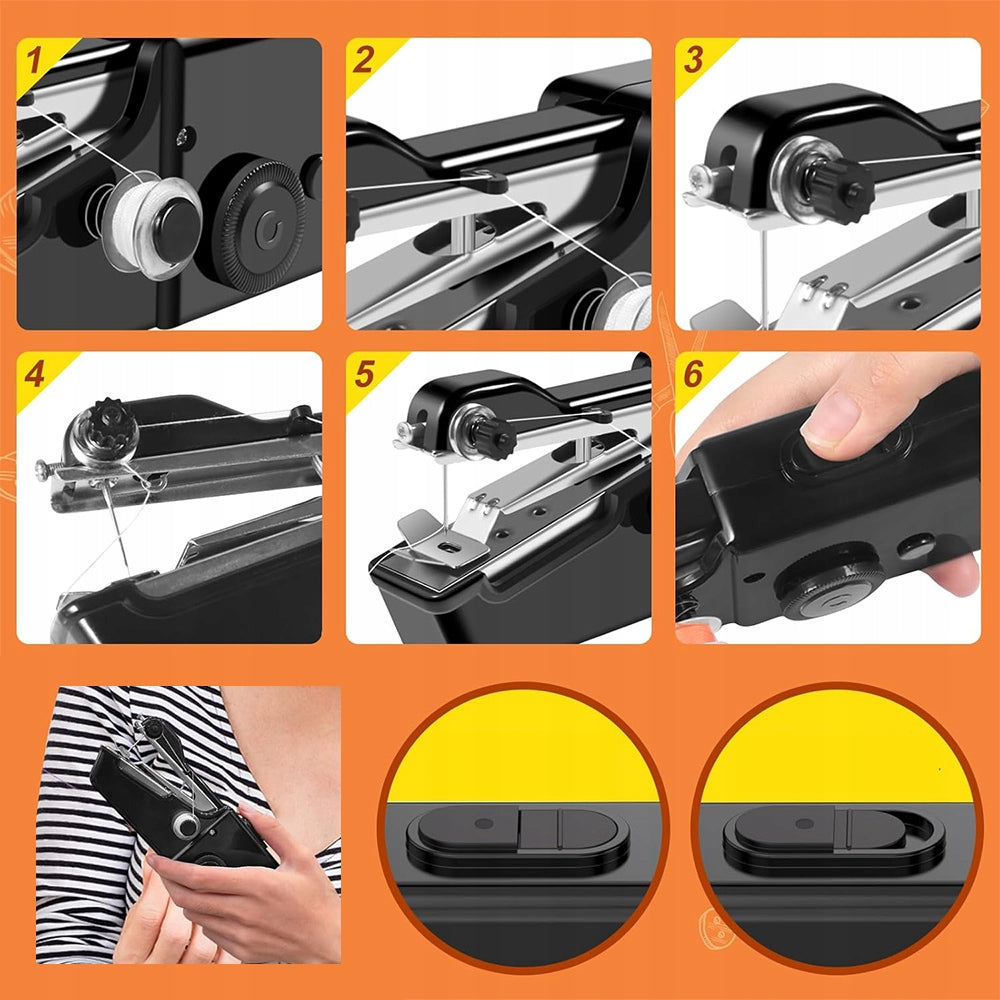 1
2
3
4
5
6