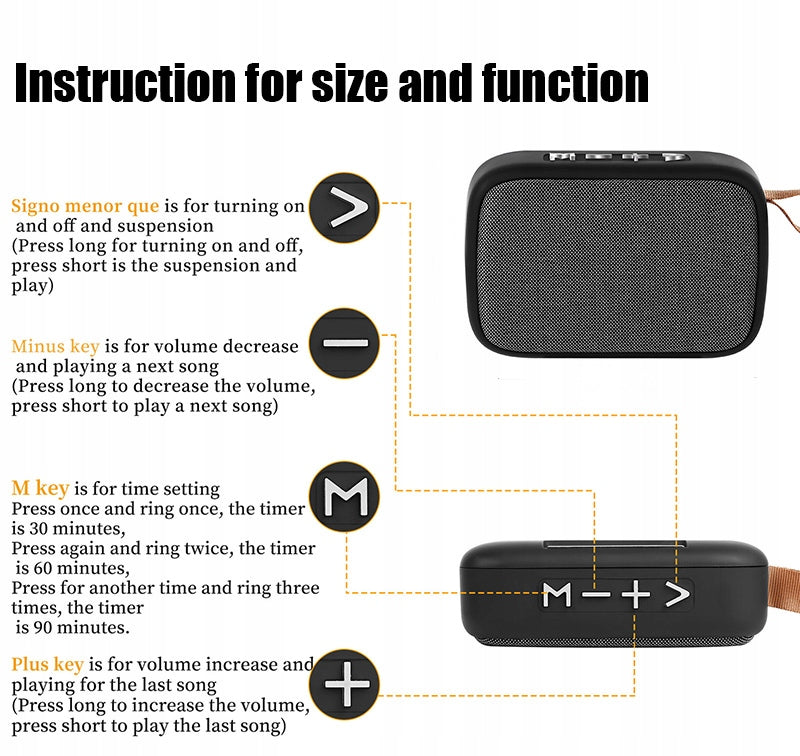 Instruction for size and function

Signo menor que is for turning on and off and suspension
(Press long for turning on and off, press short is the suspension and play)

>

Minus key is for volume decrease and playing a next song
(Press long to decrease the volume, press short to play a next song)

—

M key is for time setting
Press once and ring once, the timer is 30 minutes,
Press again and ring twice, the timer is 60 minutes,
Press for another time and ring three times, the timer is 90 minutes.

M

Plus key is for volume increase and playing for the last song
(Press long to increase the volume, press short to play the last song)

+

M — + >