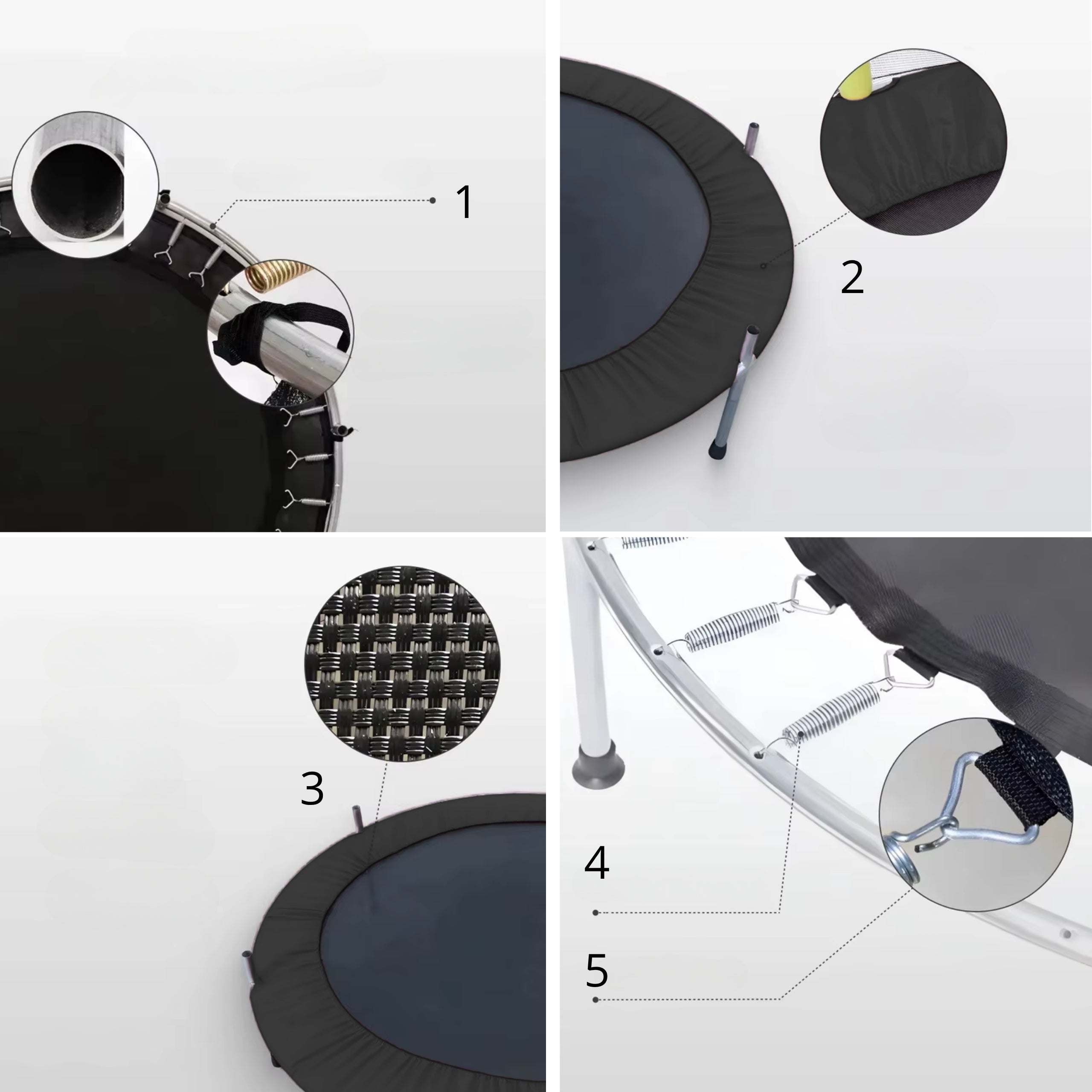 1

2

3

4

5