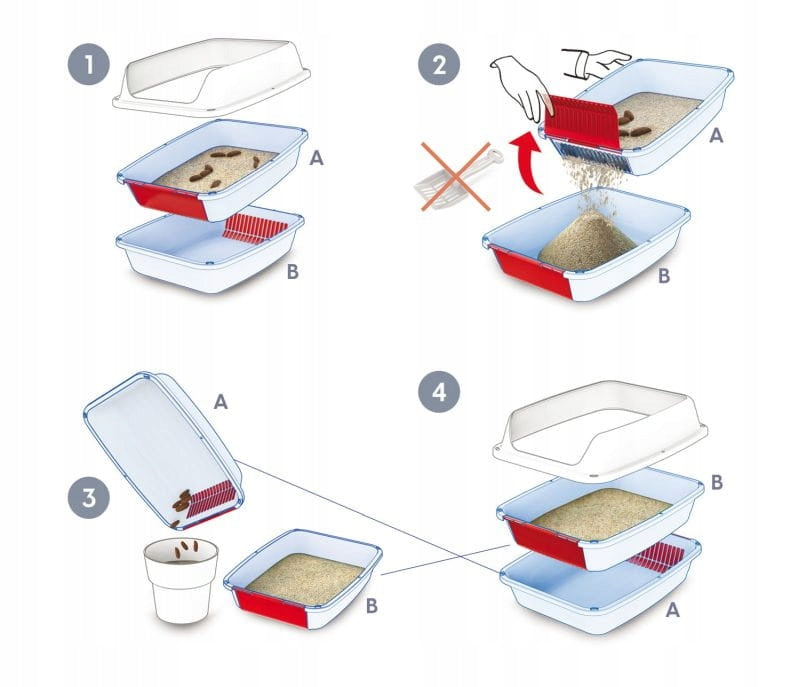 1
A
B
2
A
B
A
3
B
4
B
A