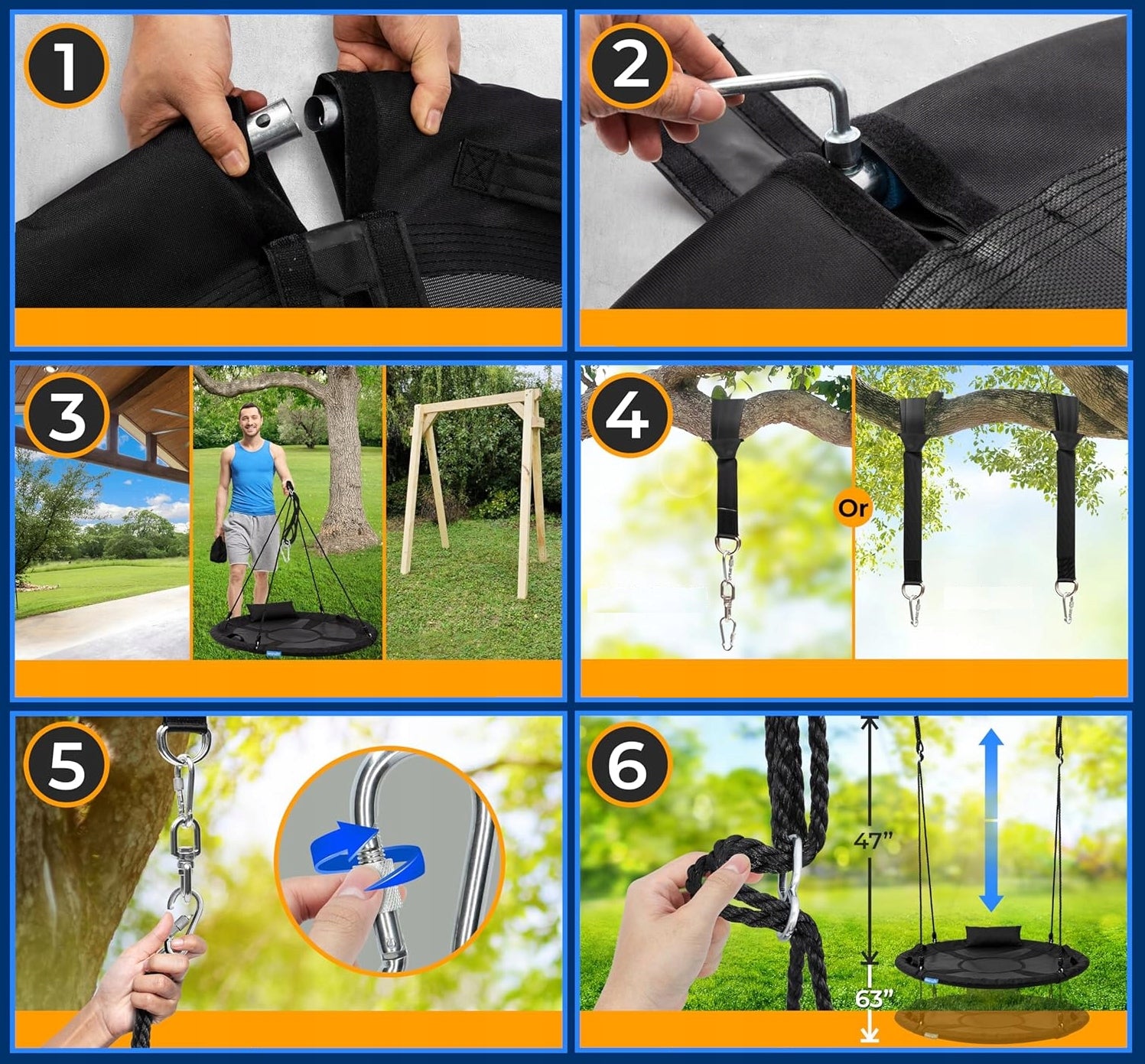 1

2

3

4

Or

5

6

47"

63"