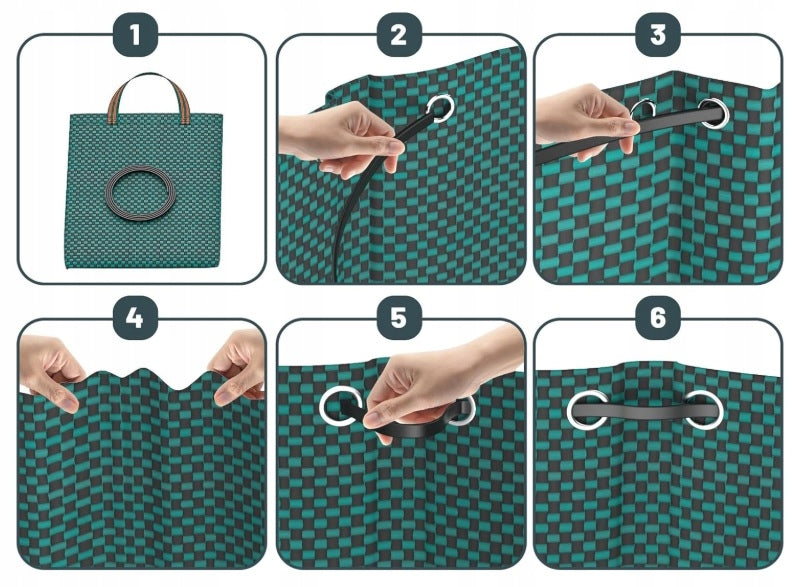 1
2
3
4
5
6