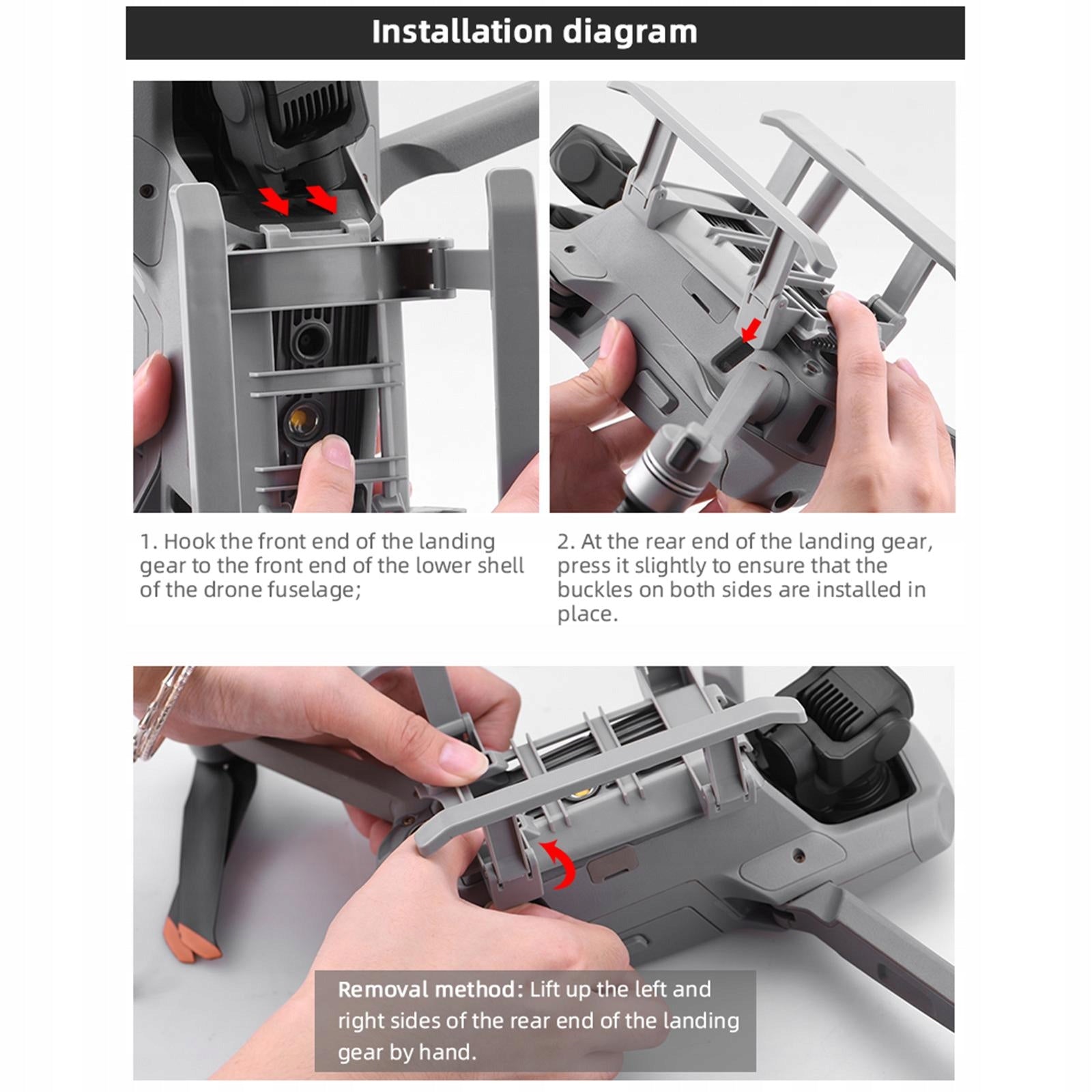 Installation diagram

1. Hook the front end of the landing gear to the front end of the lower shell of the drone fuselage;

2. At the rear end of the landing gear, press it slightly to ensure that the buckles on both sides are installed in place.

Removal method: Lift up the left and right sides of the rear end of the landing gear by hand.