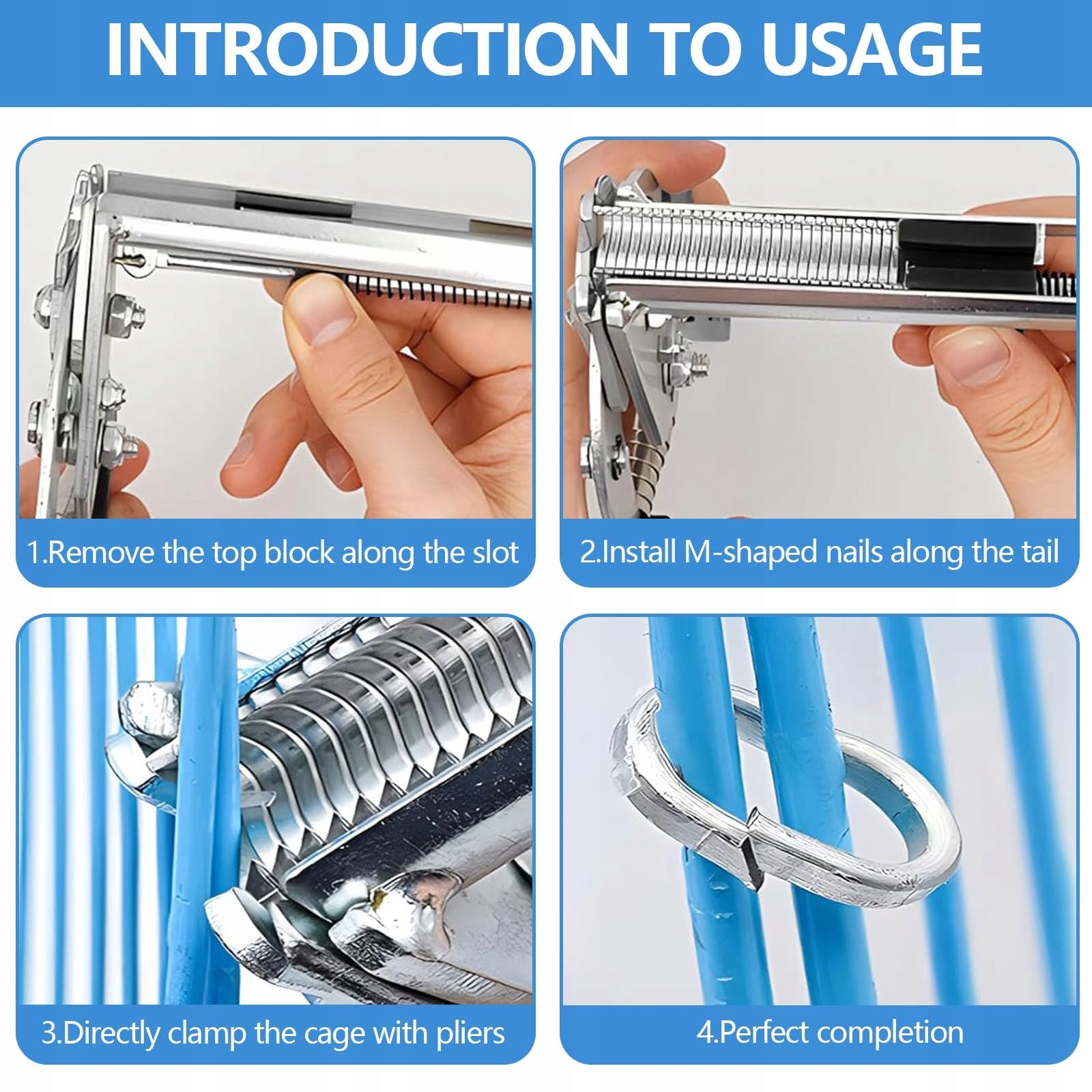 INTRODUCTION TO USAGE

1.Remove the top block along the slot

2.Install M-shaped nails along the tail

3.Directly clamp the cage with pliers

4.Perfect completion