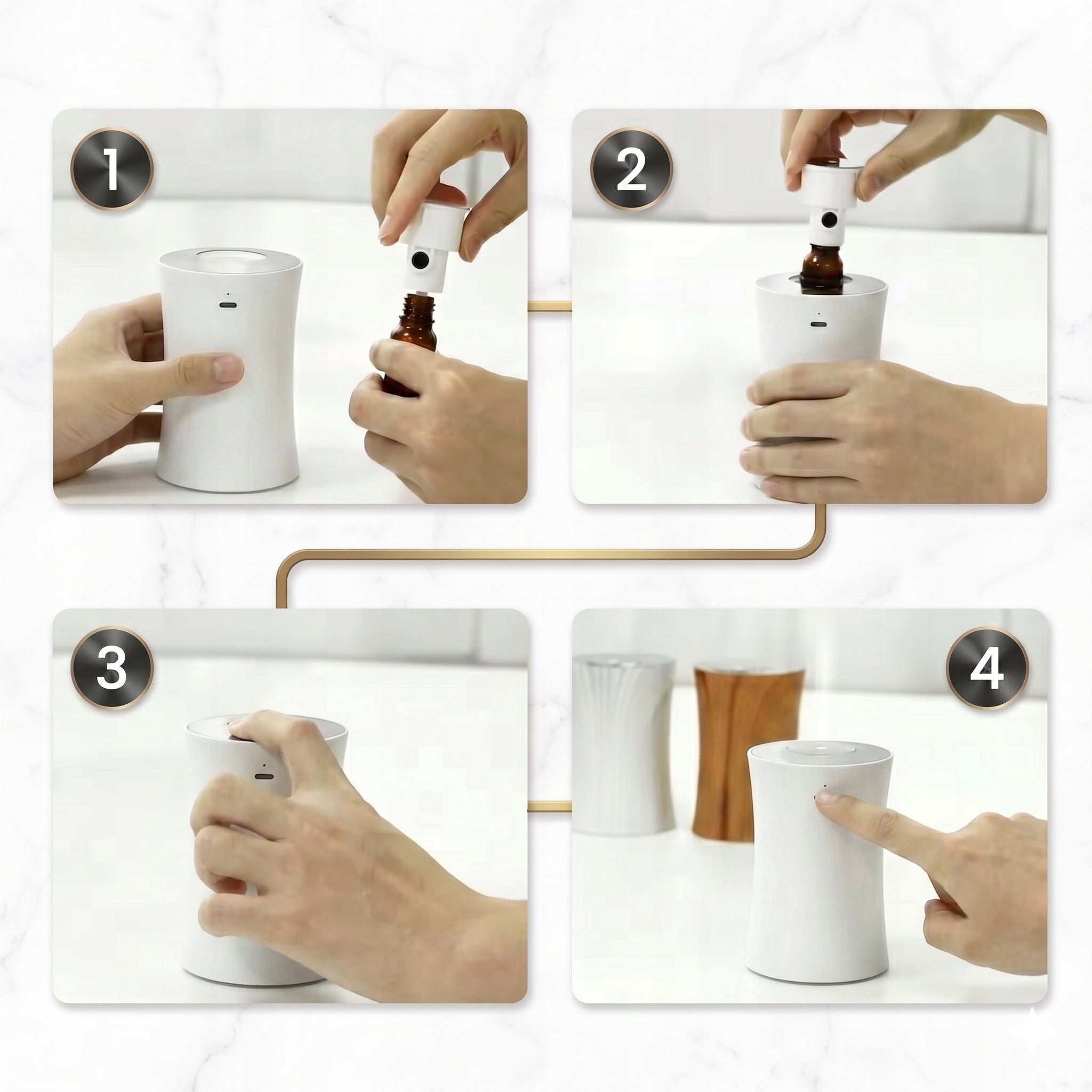 1

2

3

4