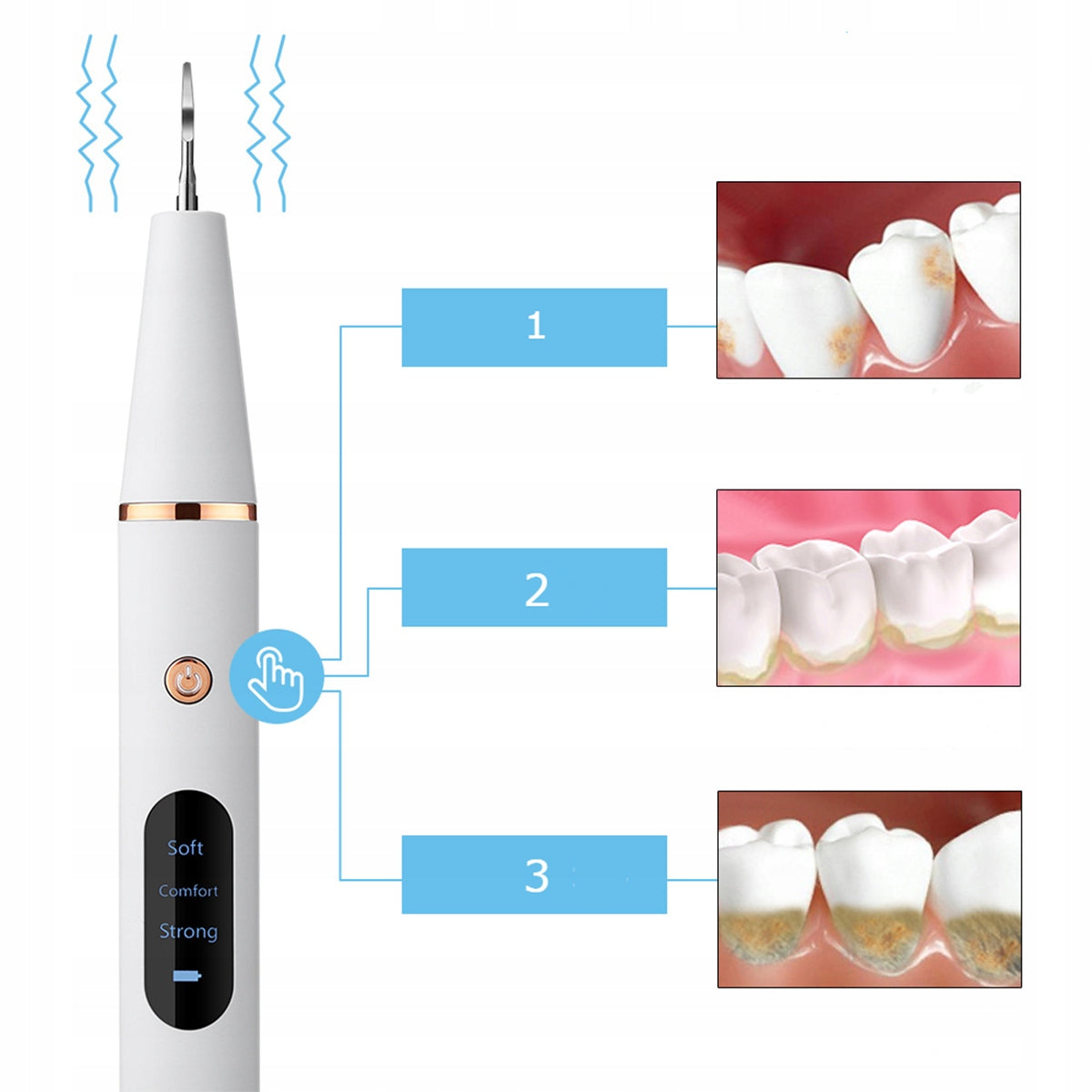 1

2

3

Soft
Comfort
Strong