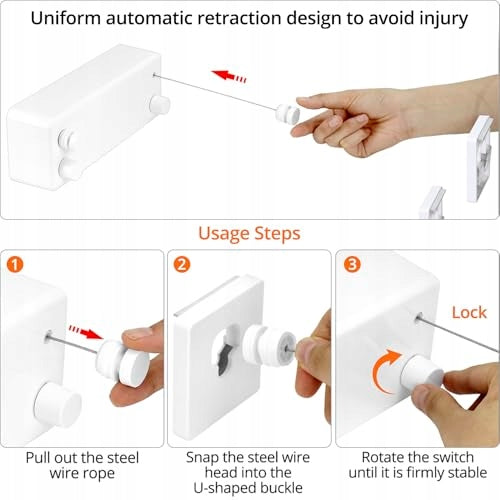 Uniform automatic retraction design to avoid injury

Usage Steps

1

Pull out the steel wire rope

2

Snap the steel wire head into the U-shaped buckle

3

Lock

Rotate the switch until it is firmly stable