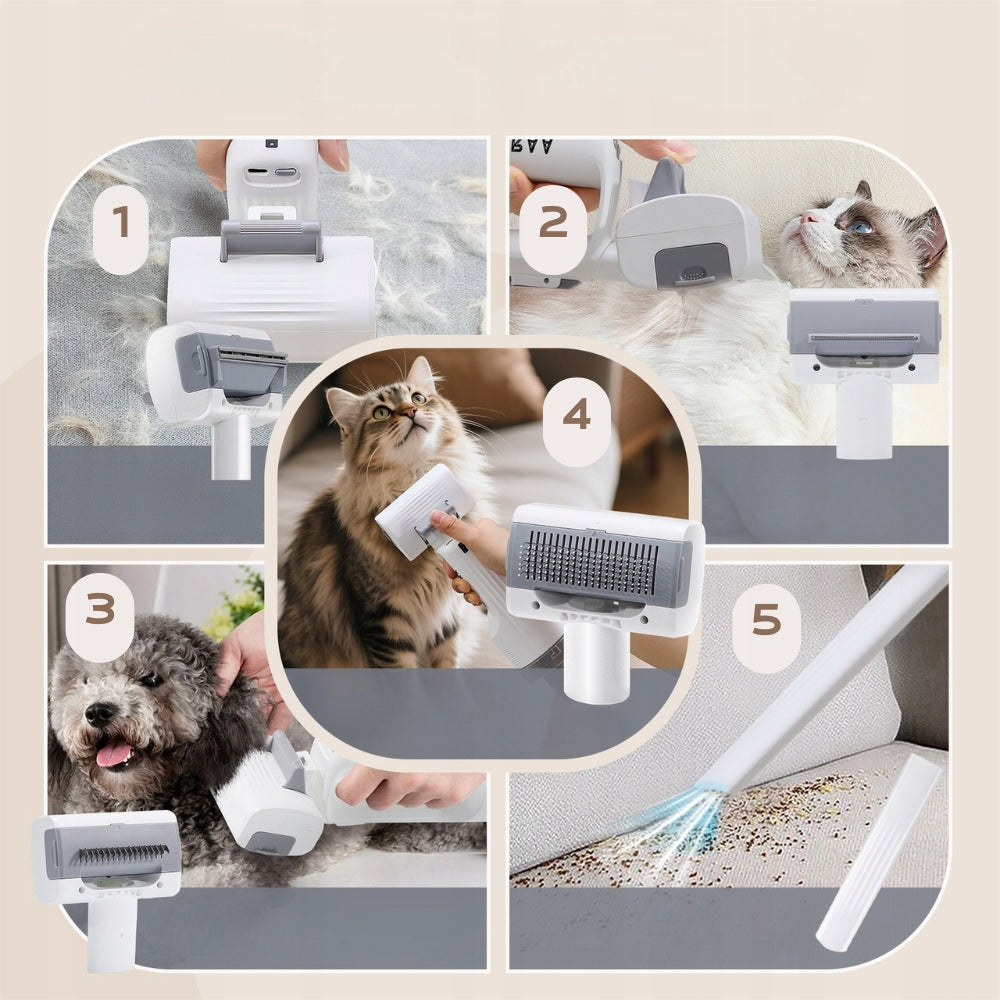 1

2

4

3

5