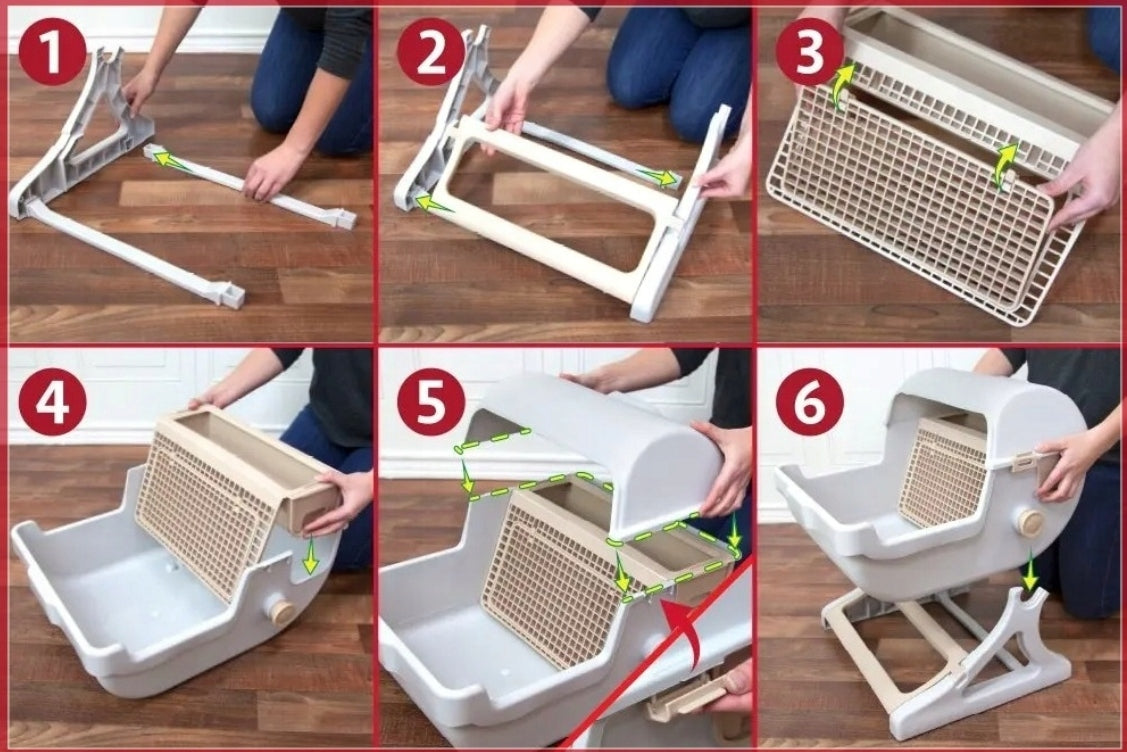 1
2
3
4
5
6