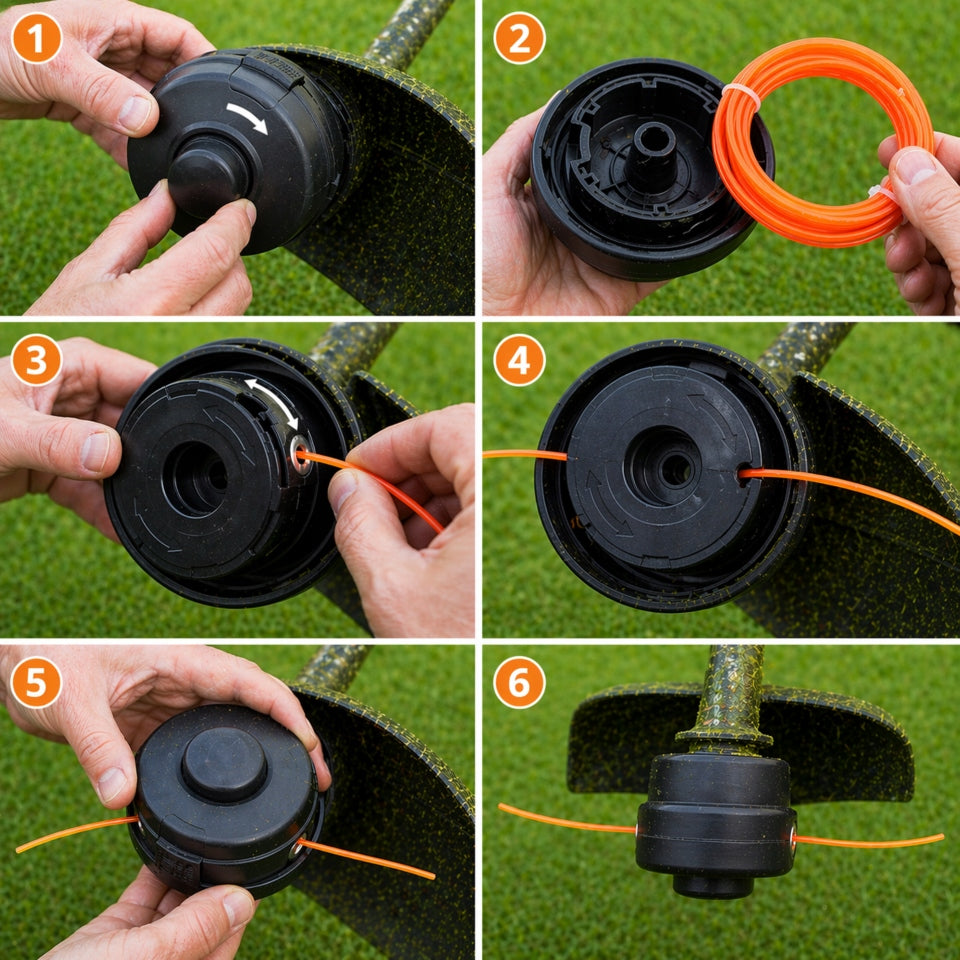 1

2

3

4

5

6