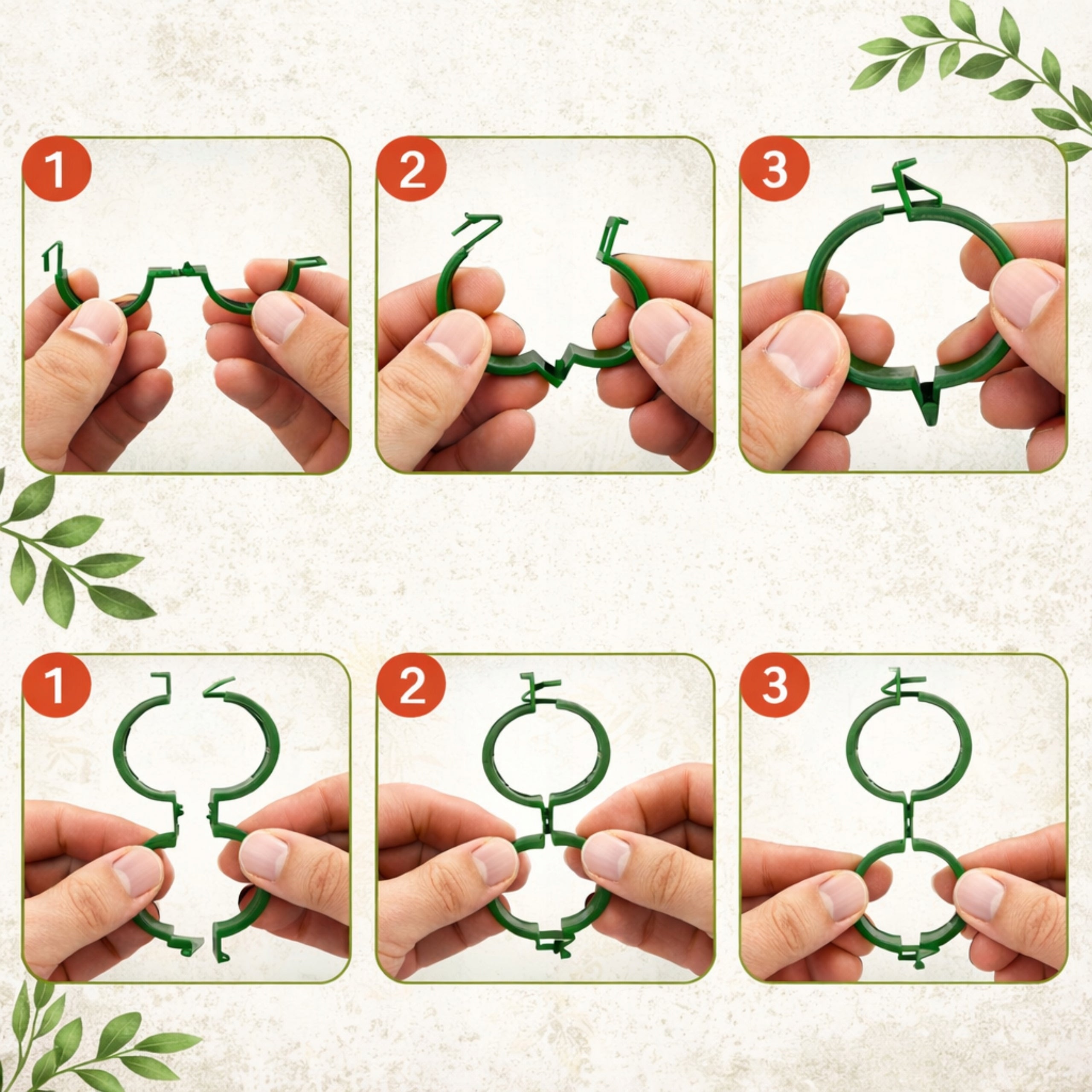 1

2

3

1

2

3