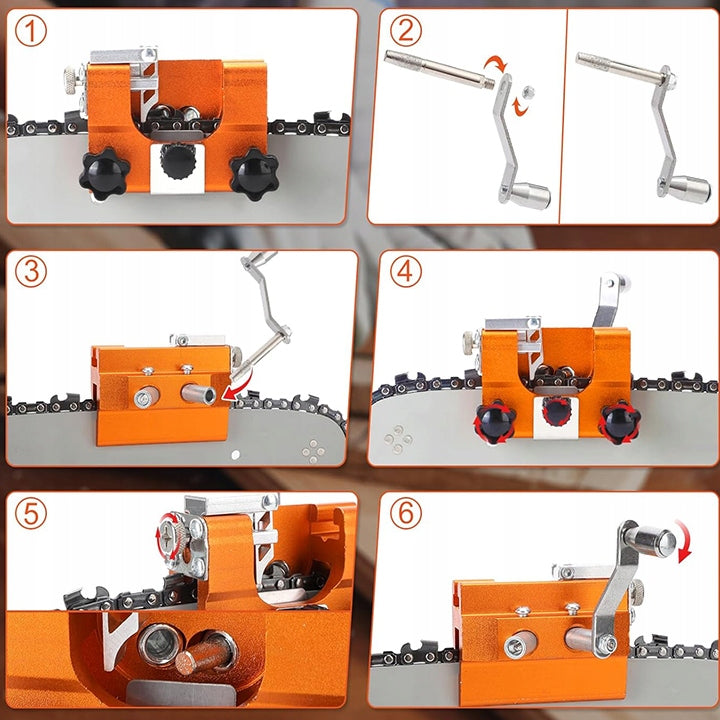 1

2

3

4

5

6