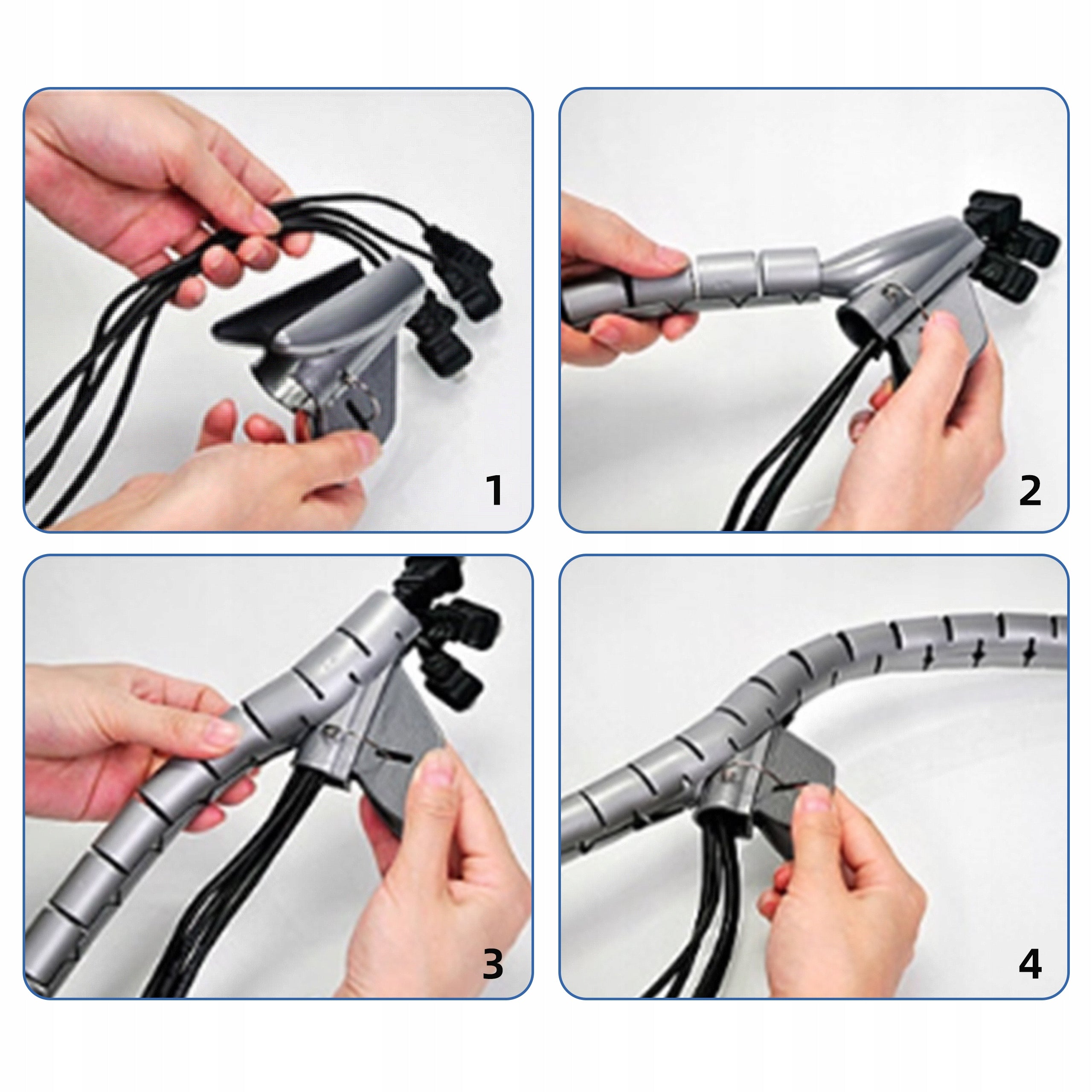 1

2

3

4