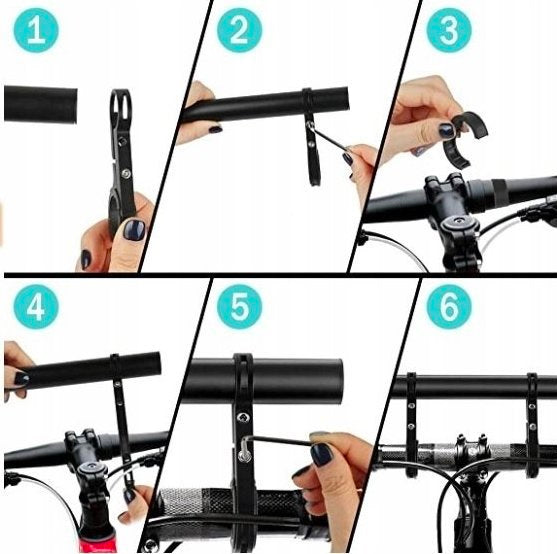 1

2

3

4

5

6